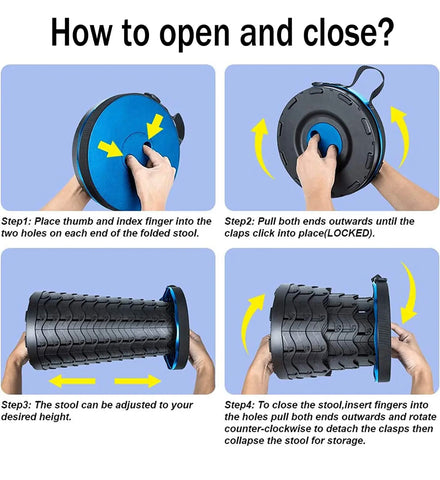 How to open and close?

Step1: Place thumb and index finger into the two holes on each end of the folded stool.

Step2: Pull both ends outwards until the claps click into place(LOCKED).

Step3: The stool can be adjusted to your desired height.

Step4: To close the stool,insert fingers into the holes pull both ends outwards and rotate counter-clockwise to detach the clasps then collapse the stool for storage.