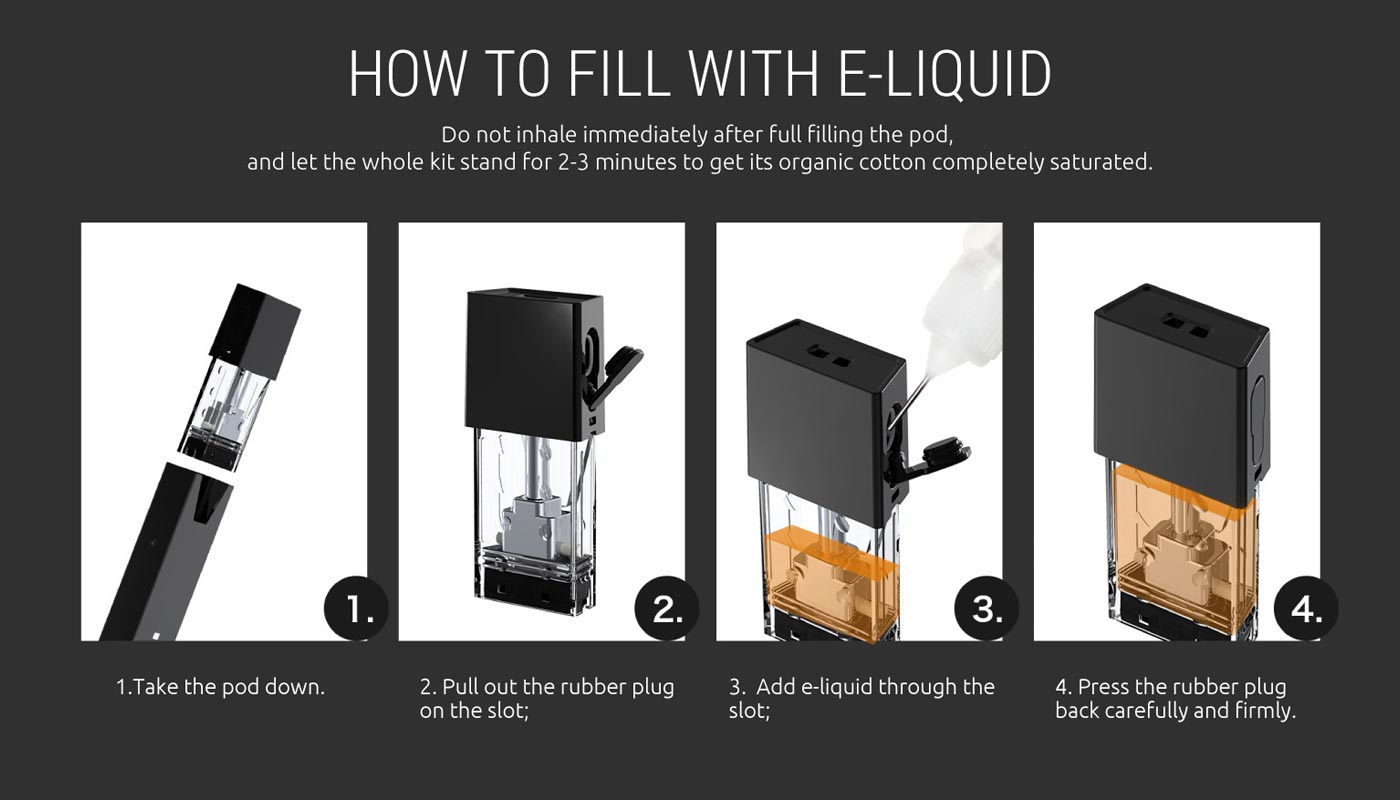 HOW TO FILL WITH E-LIQUID

Do not inhale immediately after full filling the pod, and let the whole kit stand for 2-3 minutes to get its organic cotton completely saturated.

1.

2.

3.

4.

1.Take the pod down.

2. Pull out the rubber plug on the slot;

3. Add e-liquid through the slot;

4. Press the rubber plug back carefully and firmly.