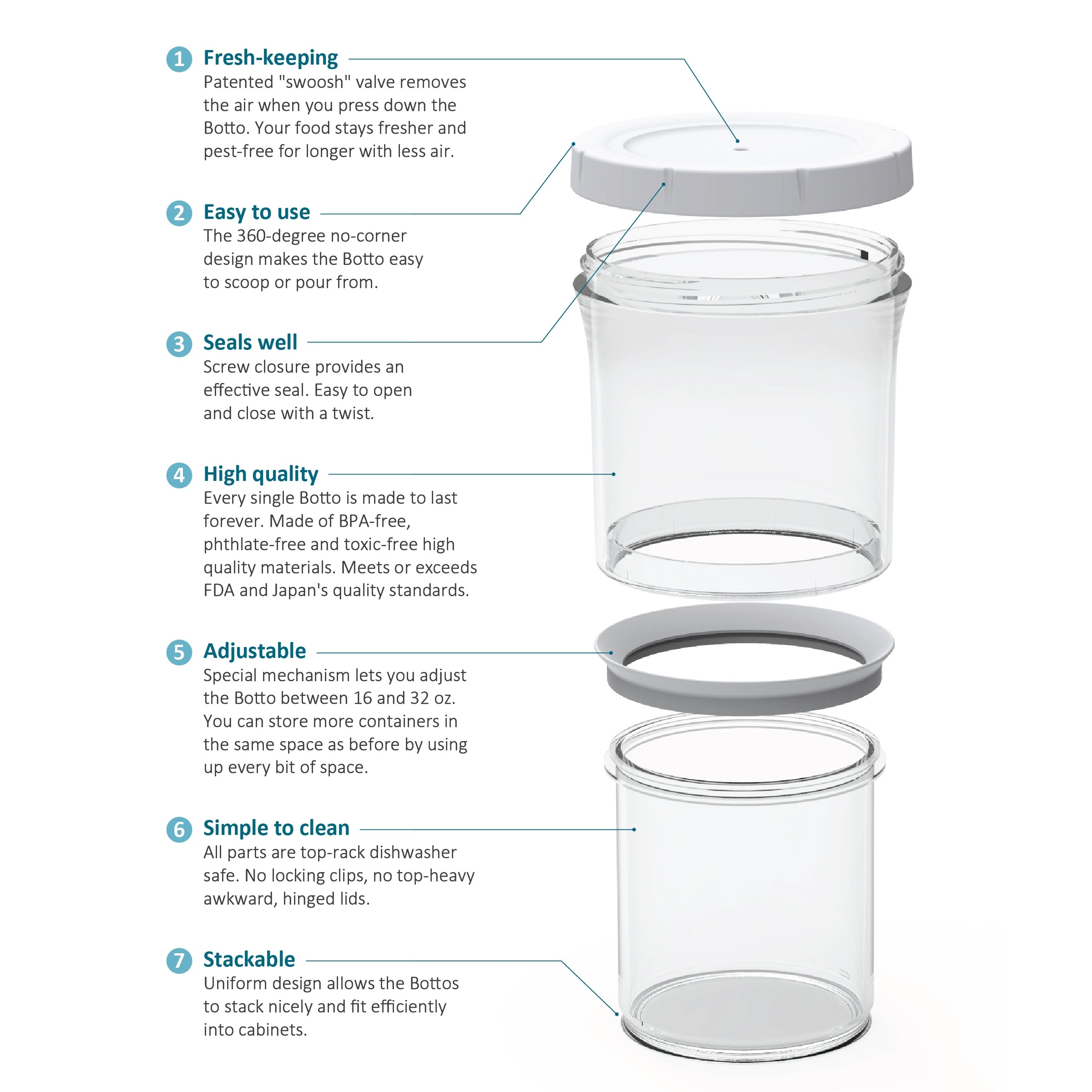 1 Fresh-keeping
Patented "swoosh" valve removes the air when you press down the Botto. Your food stays fresher and pest-free for longer with less air.

2 Easy to use
The 360-degree no-corner design makes the Botto easy to scoop or pour from.

3 Seals well
Screw closure provides an effective seal. Easy to open and close with a twist.

4 High quality
Every single Botto is made to last forever. Made of BPA-free, phthlate-free and toxic-free high quality materials. Meets or exceeds FDA and Japan's quality standards.

5 Adjustable
Special mechanism lets you adjust the Botto between 16 and 32 oz. You can store more containers in the same space as before by using up every bit of space.

6 Simple to clean
All parts are top-rack dishwasher safe. No locking clips, no top-heavy awkward, hinged lids.

7 Stackable
Uniform design allows the Bottos to stack nicely and fit efficiently into cabinets.