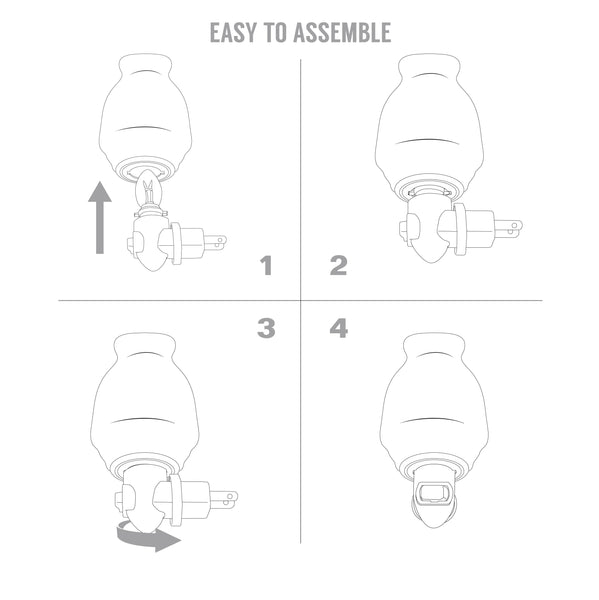 EASY TO ASSEMBLE

1

2

3

4