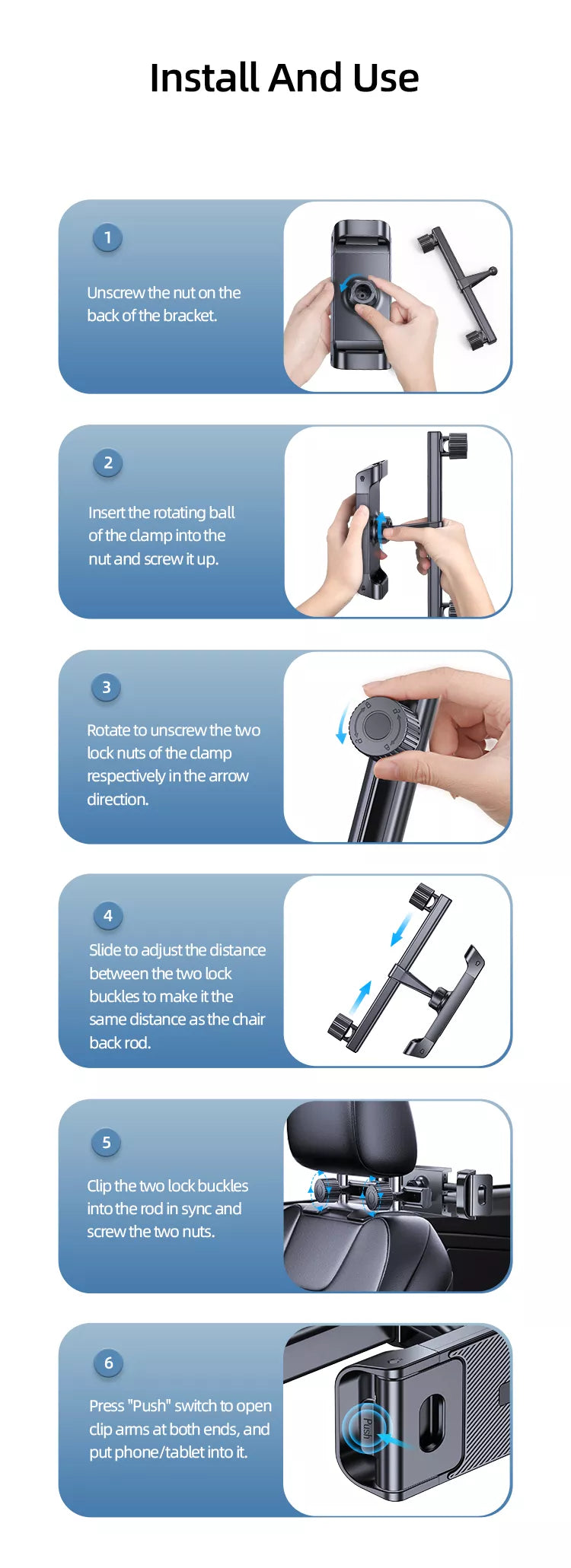 Install And Use

1

Unscrew the nut on the back of the bracket.

2

Insert the rotating ball of the clamp into the nut and screw it up.

3

Rotate to unscrew the two lock nuts of the clamp respectively in the arrow direction.

4

Slide to adjust the distance between the two lock buckles to make it the same distance as the chair back rod.

5

Clip the two lock buckles into the rod in sync and screw the two nuts.

6

Press "Push" switch to open clip arms at both ends, and put phone/tablet into it.

Push