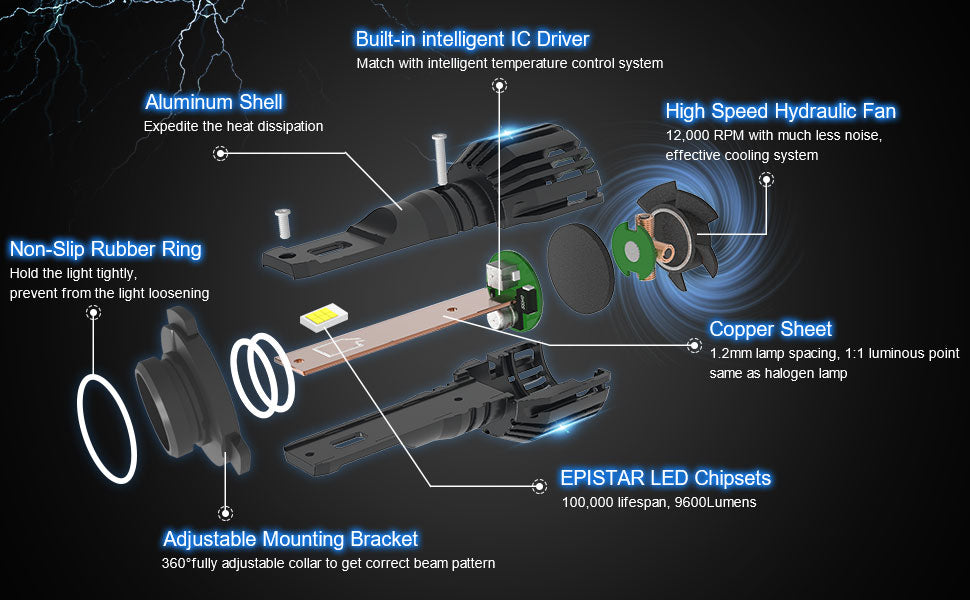 Built-in intelligent IC Driver
Match with intelligent temperature control system

Aluminum Shell
Expedite the heat dissipation

High Speed Hydraulic Fan
12,000 RPM with much less noise, effective cooling system

Non-Slip Rubber Ring
Hold the light tightly, prevent from the light loosening

Copper Sheet
1.2mm lamp spacing, 1:1 luminous point same as halogen lamp

EPISTAR LED Chipsets
100,000 lifespan, 9600Lumens

Adjustable Mounting Bracket
360°fully adjustable collar to get correct beam pattern