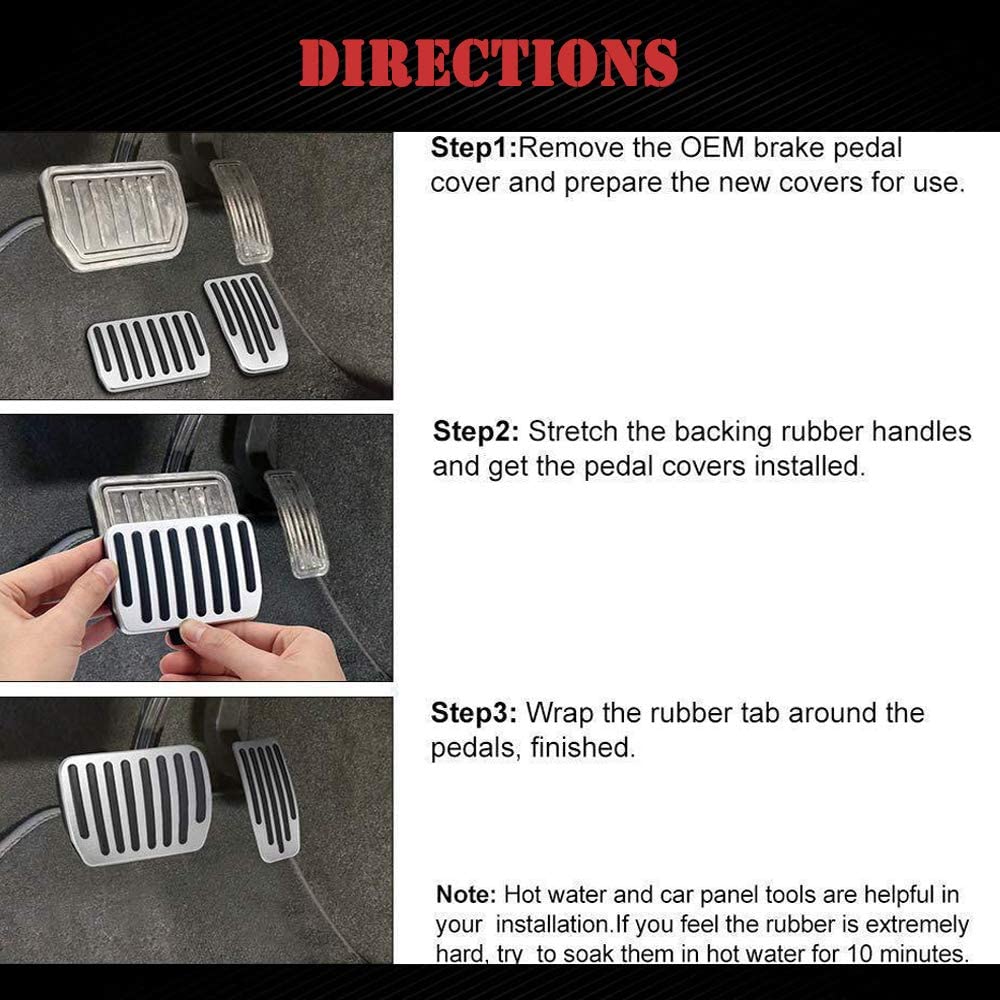 DIRECTIONS

Step1:Remove the OEM brake pedal cover and prepare the new covers for use.

Step2: Stretch the backing rubber handles and get the pedal covers installed.

Step3: Wrap the rubber tab around the pedals, finished.

Note: Hot water and car panel tools are helpful in your installation.If you feel the rubber is extremely hard, try to soak them in hot water for 10 minutes.