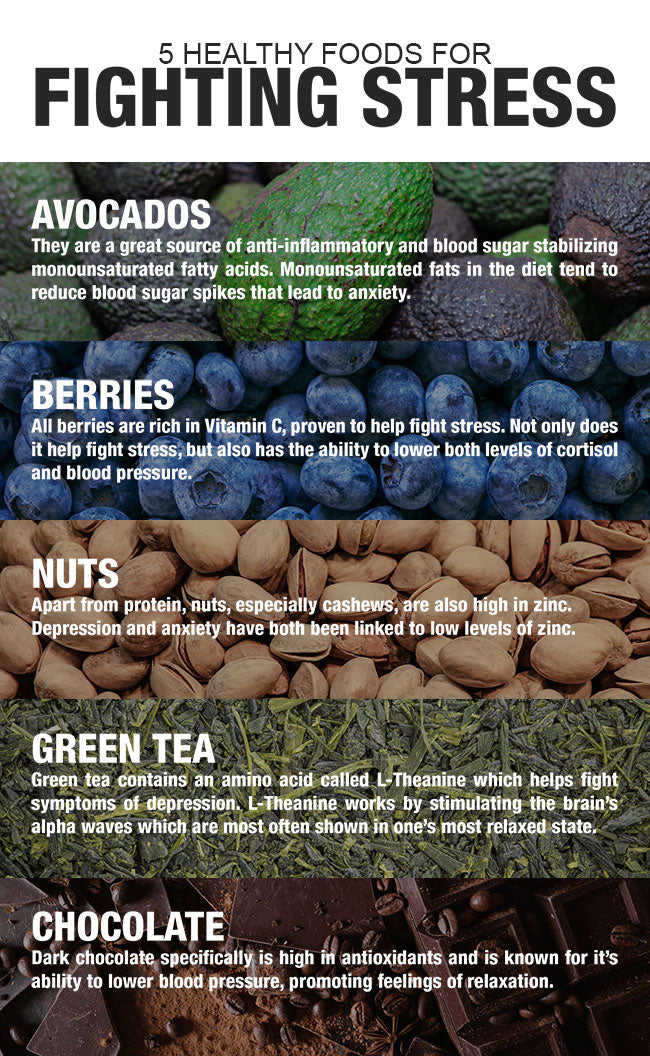 5 HEALTHY FOODS FOR
FIGHTING STRESS

AVOCADOS
They are a great source of anti-inflammatory and blood sugar stabilizing monounsaturated fatty acids. Monounsaturated fats in the diet tend to reduce blood sugar spikes that lead to anxiety.

BERRIES
All berries are rich in Vitamin C, proven to help fight stress. Not only does it help fight stress, but also has the ability to lower both levels of cortisol and blood pressure.

NUTS
Apart from protein, nuts, especially cashews, are also high in zinc. Depression and anxiety have both been linked to low levels of zinc.

GREEN TEA
Green tea contains an amino acid called L-Theanine which helps fight symptoms of depression. L-Theanine works by stimulating the brain's alpha waves which are most often shown in one's most relaxed state.

CHOCOLATE
Dark chocolate specifically is high in antioxidants and is known for it's ability to lower blood pressure, promoting feelings of relaxation.