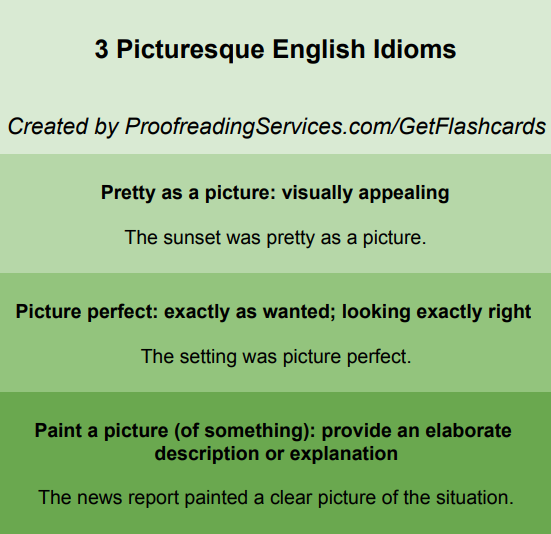 3 Picturesque English Idioms

Created by ProofreadingServices.com/GetFlashcards

Pretty as a picture: visually appealing

The sunset was pretty as a picture.

Picture perfect: exactly as wanted; looking exactly right

The setting was picture perfect.

Paint a picture (of something): provide an elaborate description or explanation

The news report painted a clear picture of the situation.