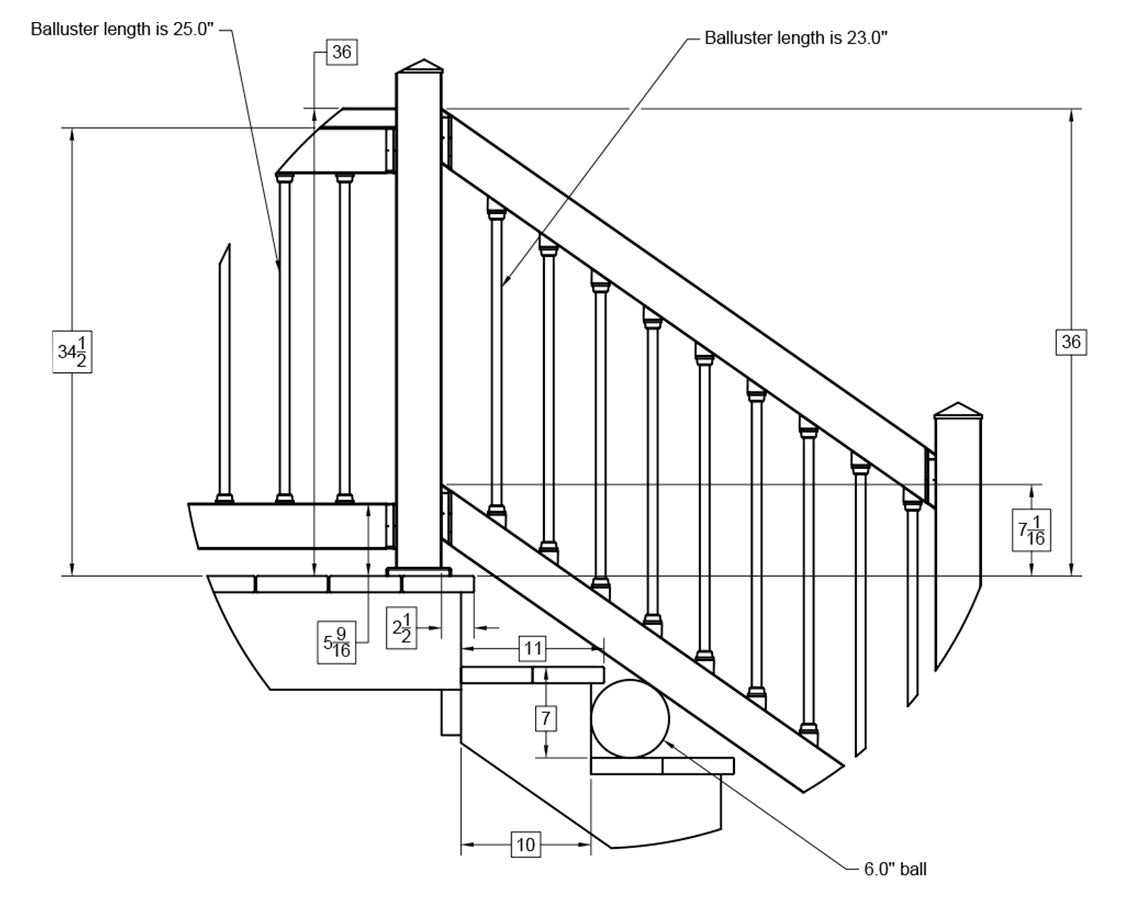 Balluster length is 25.0"

36

Balluster length is 23.0"

$34\frac{1}{2}$

36

$7\frac{1}{16}$

$5\frac{9}{16}$

$2\frac{1}{2}$

11

7

10

6.0" ball