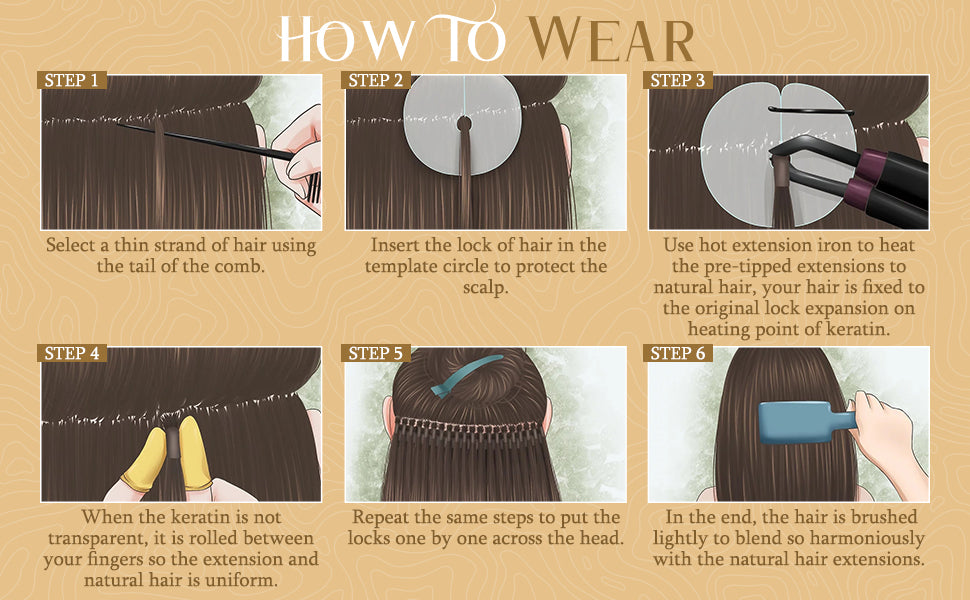 HOW TO WEAR

STEP 1

Select a thin strand of hair using the tail of the comb.

STEP 2

Insert the lock of hair in the template circle to protect the scalp.

STEP 3

Use hot extension iron to heat the pre-tipped extensions to natural hair, your hair is fixed to the original lock expansion on heating point of keratin.

STEP 4

When the keratin is not transparent, it is rolled between your fingers so the extension and natural hair is uniform.

STEP 5

Repeat the same steps to put the locks one by one across the head.

STEP 6

In the end, the hair is brushed lightly to blend so harmoniously with the natural hair extensions.