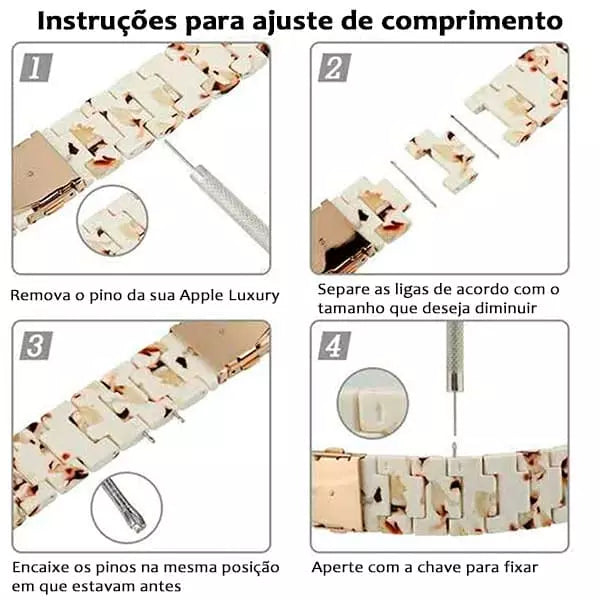 Instruções para ajuste de comprimento

1

Remova o pino da sua Apple Luxury

2

Separe as ligas de acordo com o tamanho que deseja diminuir

3

Encaixe os pinos na mesma posição em que estavam antes

4

Aperte com a chave para fixar