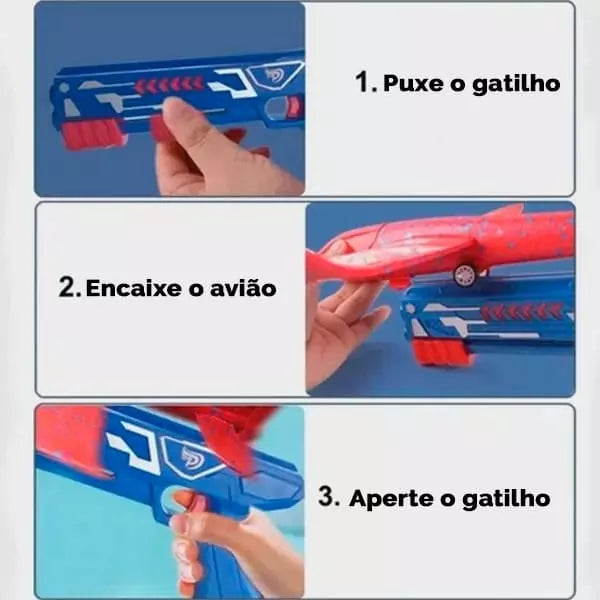 1. Puxe o gatilho

2. Encaixe o avião

3. Aperte o gatilho