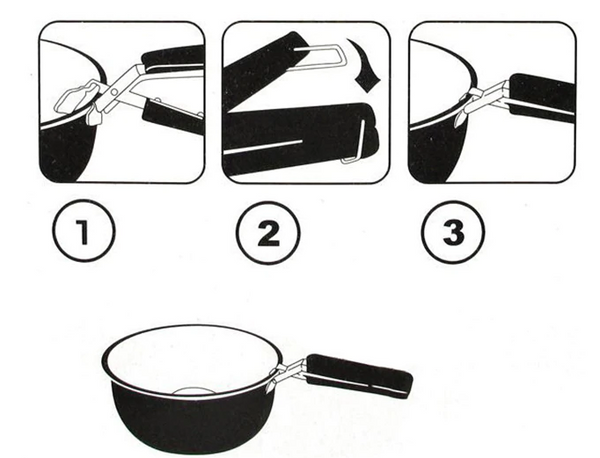 1

2

3