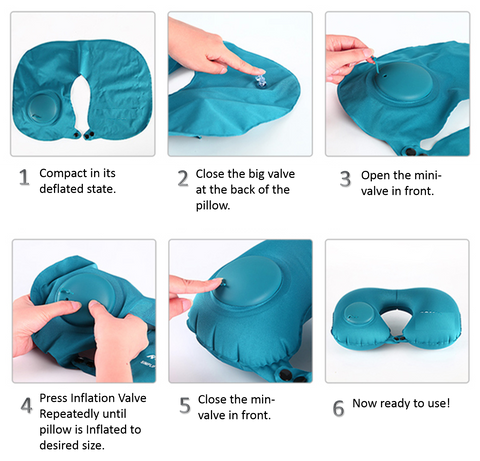 1 Compact in its deflated state.

2 Close the big valve at the back of the pillow.

3 Open the mini-valve in front.

4 Press Inflation Valve Repeatedly until pillow is Inflated to desired size.

5 Close the min-valve in front.

6 Now ready to use!