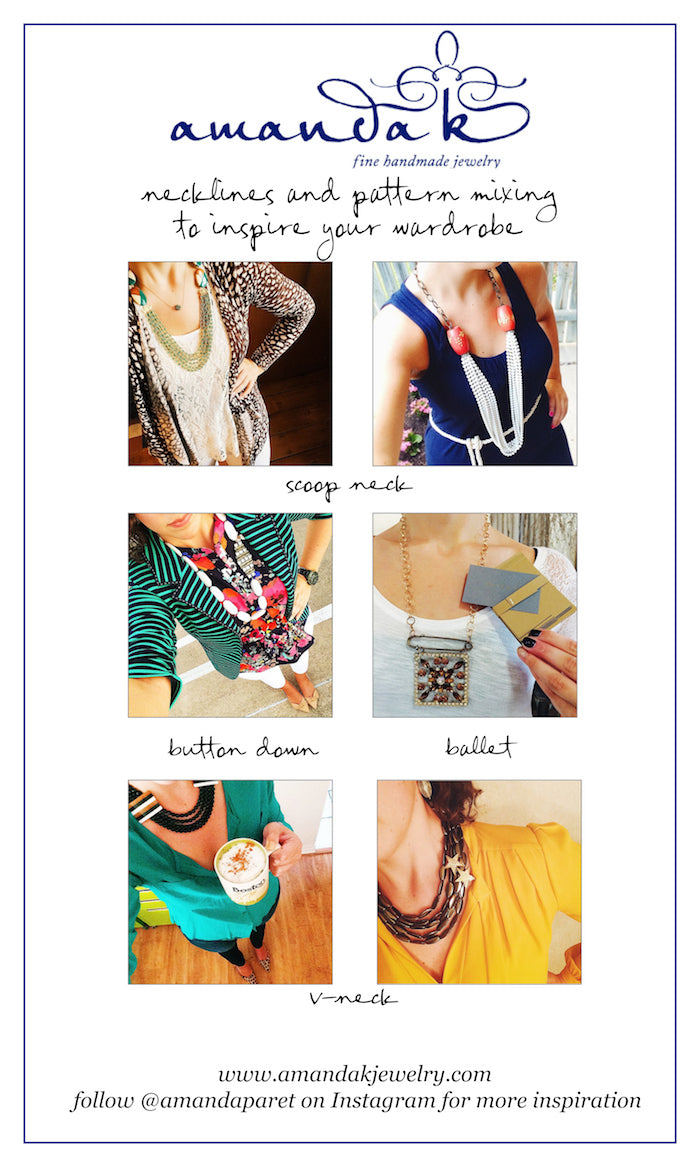 amanda k
fine handmade jewelry

necklines and pattern mixing to inspire your wardrobe

scoop neck

button down

ballet

v-neck

www.amandakjewelry.com
follow @amandaparet on Instagram for more inspiration