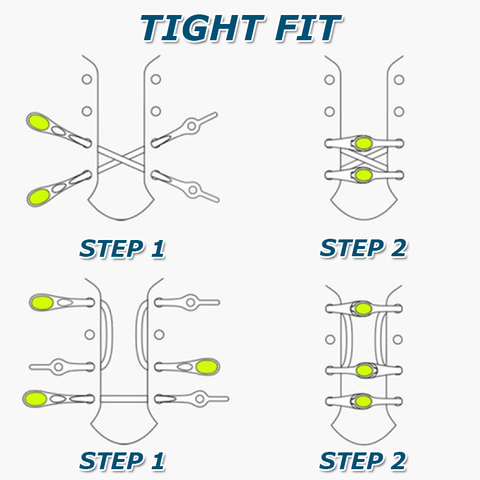 TIGHT FIT

STEP 1

STEP 2

STEP 1

STEP 2