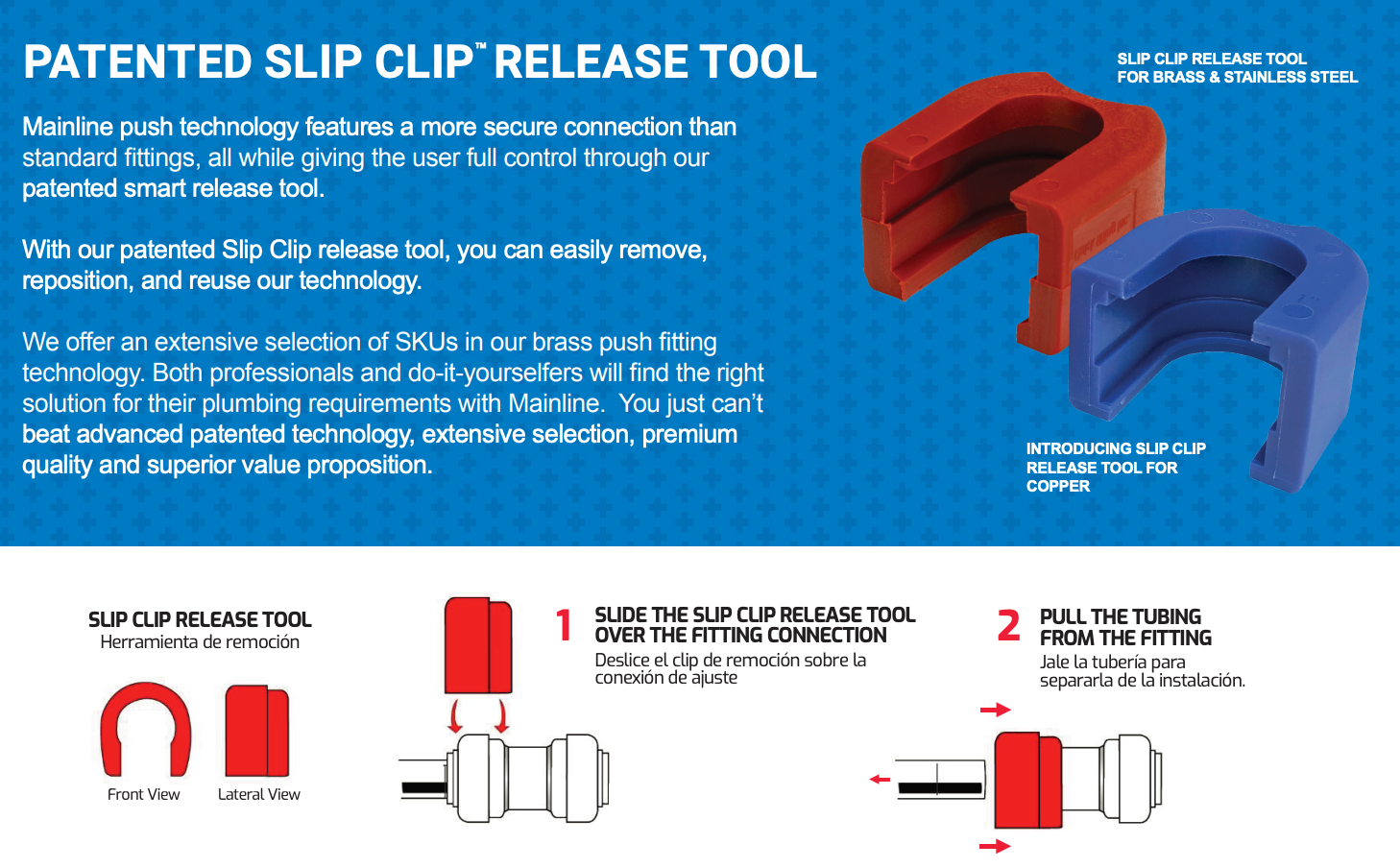 PATENTED SLIP CLIP™ RELEASE TOOL

Mainline push technology features a more secure connection than standard fittings, all while giving the user full control through our patented smart release tool.

With our patented Slip Clip release tool, you can easily remove, reposition, and reuse our technology.

We offer an extensive selection of SKUs in our brass push fitting technology. Both professionals and do-it-yourselfers will find the right solution for their plumbing requirements with Mainline. You just can't beat advanced patented technology, extensive selection, premium quality and superior value proposition.

SLIP CLIP RELEASE TOOL FOR BRASS & STAINLESS STEEL

INTRODUCING SLIP CLIP RELEASE TOOL FOR COPPER

SLIP CLIP RELEASE TOOL
Herramienta de remoción

Front View

Lateral View

1 SLIDE THE SLIP CLIP RELEASE TOOL OVER THE FITTING CONNECTION
Deslice el clip de remoción sobre la conexión de ajuste

2 PULL THE TUBING FROM THE FITTING
Jale la tubería para separarla de la instalación.