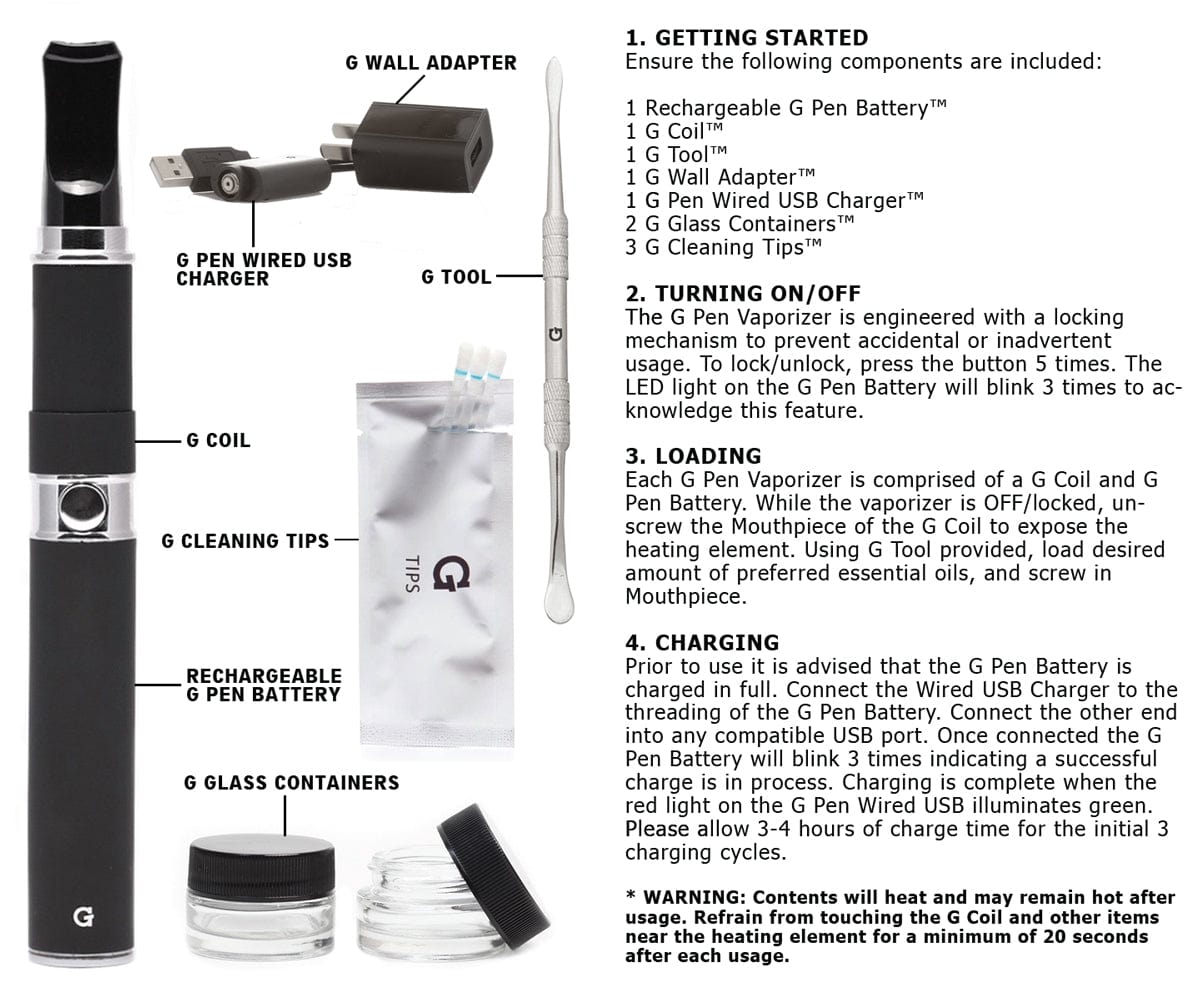 G WALL ADAPTER

G PEN WIRED USB CHARGER

G TOOL

G COIL

G CLEANING TIPS

G TIPS

RECHARGEABLE G PEN BATTERY

G GLASS CONTAINERS

G

G

1. GETTING STARTED
Ensure the following components are included:

1 Rechargeable G Pen Battery™
1 G Coil™
1 G Tool™
1 G Wall Adapter™
1 G Pen Wired USB Charger™
2 G Glass Containers™
3 G Cleaning Tips™

2. TURNING ON/OFF
The G Pen Vaporizer is engineered with a locking mechanism to prevent accidental or inadvertent usage. To lock/unlock, press the button 5 times. The LED light on the G Pen Battery will blink 3 times to acknowledge this feature.

3. LOADING
Each G Pen Vaporizer is comprised of a G Coil and G Pen Battery. While the vaporizer is OFF/locked, unscrew the Mouthpiece of the G Coil to expose the heating element. Using G Tool provided, load desired amount of preferred essential oils, and screw in Mouthpiece.

4. CHARGING
Prior to use it is advised that the G Pen Battery is charged in full. Connect the Wired USB Charger to the threading of the G Pen Battery. Connect the other end into any compatible USB port. Once connected the G Pen Battery will blink 3 times indicating a successful charge is in process. Charging is complete when the red light on the G Pen Wired USB illuminates green. Please allow 3-4 hours of charge time for the initial 3 charging cycles.

* WARNING: Contents will heat and may remain hot after usage. Refrain from touching the G Coil and other items near the heating element for a minimum of 20 seconds after each usage.