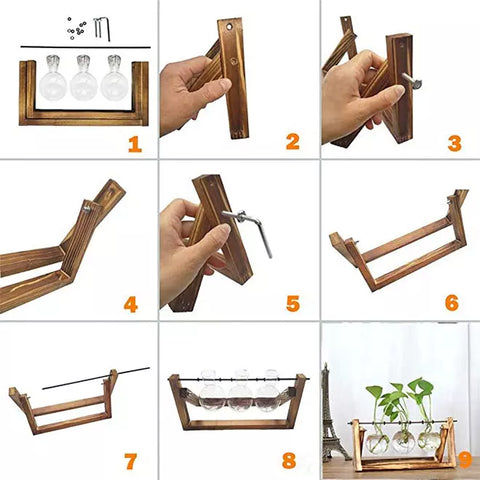 1

2

3

4

5

6

7

8

9