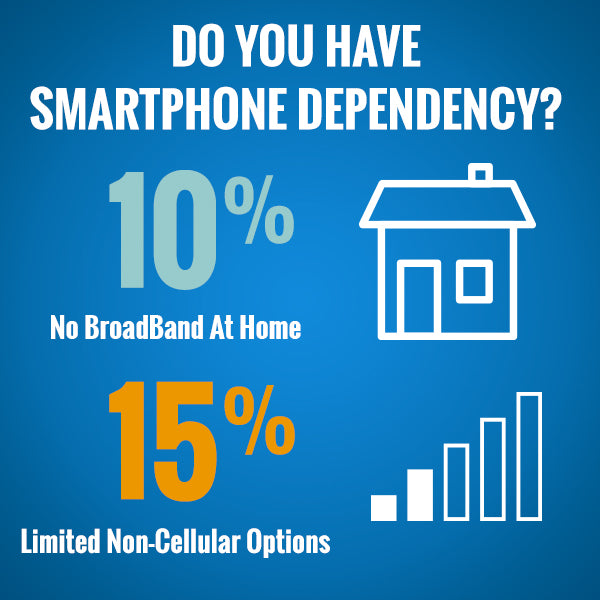 DO YOU HAVE SMARTPHONE DEPENDENCY?

10%
No BroadBand At Home

15%
Limited Non-Cellular Options