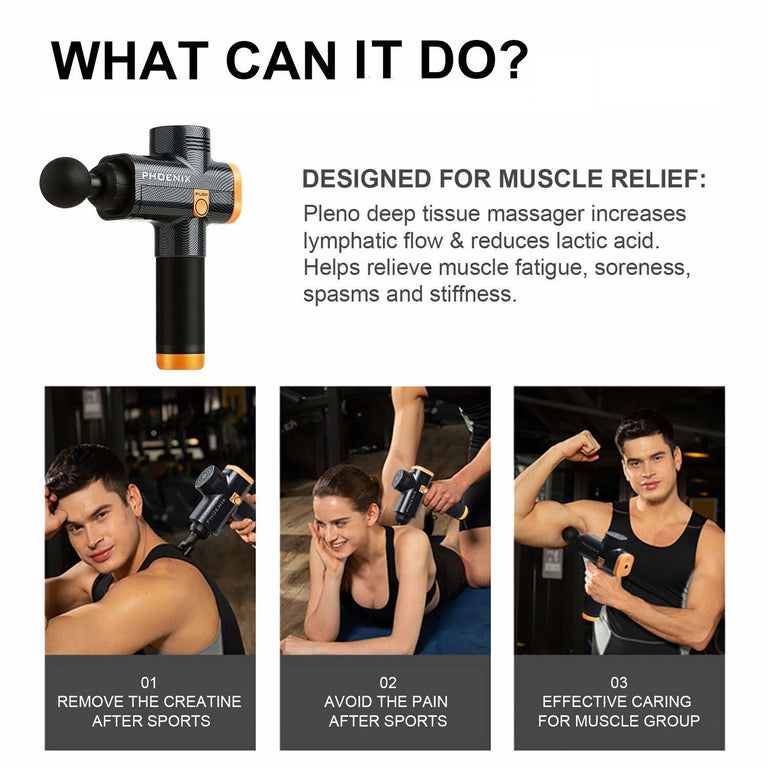 WHAT CAN IT DO?

PHOENIX

PUSH

DESIGNED FOR MUSCLE RELIEF:

Pleno deep tissue massager increases lymphatic flow & reduces lactic acid. Helps relieve muscle fatigue, soreness, spasms and stiffness.

PHOENIX

01
REMOVE THE CREATINE
AFTER SPORTS

02
AVOID THE PAIN
AFTER SPORTS

03
EFFECTIVE CARING
FOR MUSCLE GROUP