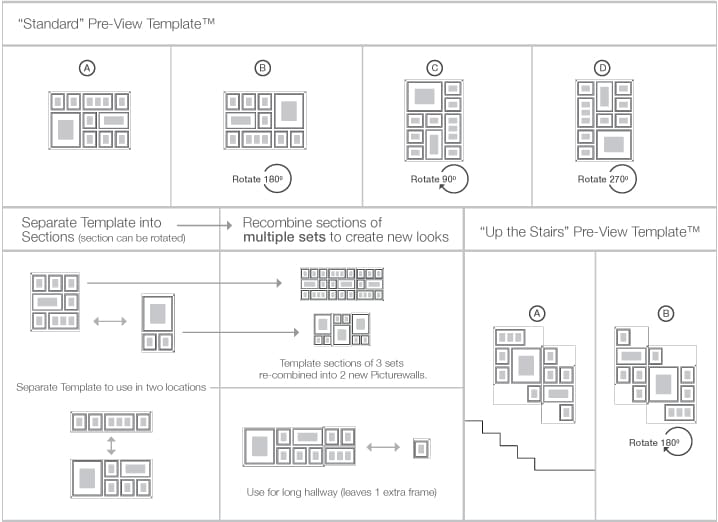 "Standard" Pre-View Template™

A

B

Rotate 180º

C

Rotate 90º

D

Rotate 270º

Separate Template into Sections (section can be rotated)

Recombine sections of **multiple sets** to create new looks

"Up the Stairs" Pre-View Template™

Template sections of 3 sets re-combined into 2 new Picturewalls.

Separate Template to use in two locations

Use for long hallway (leaves 1 extra frame)

A

B

Rotate 180º