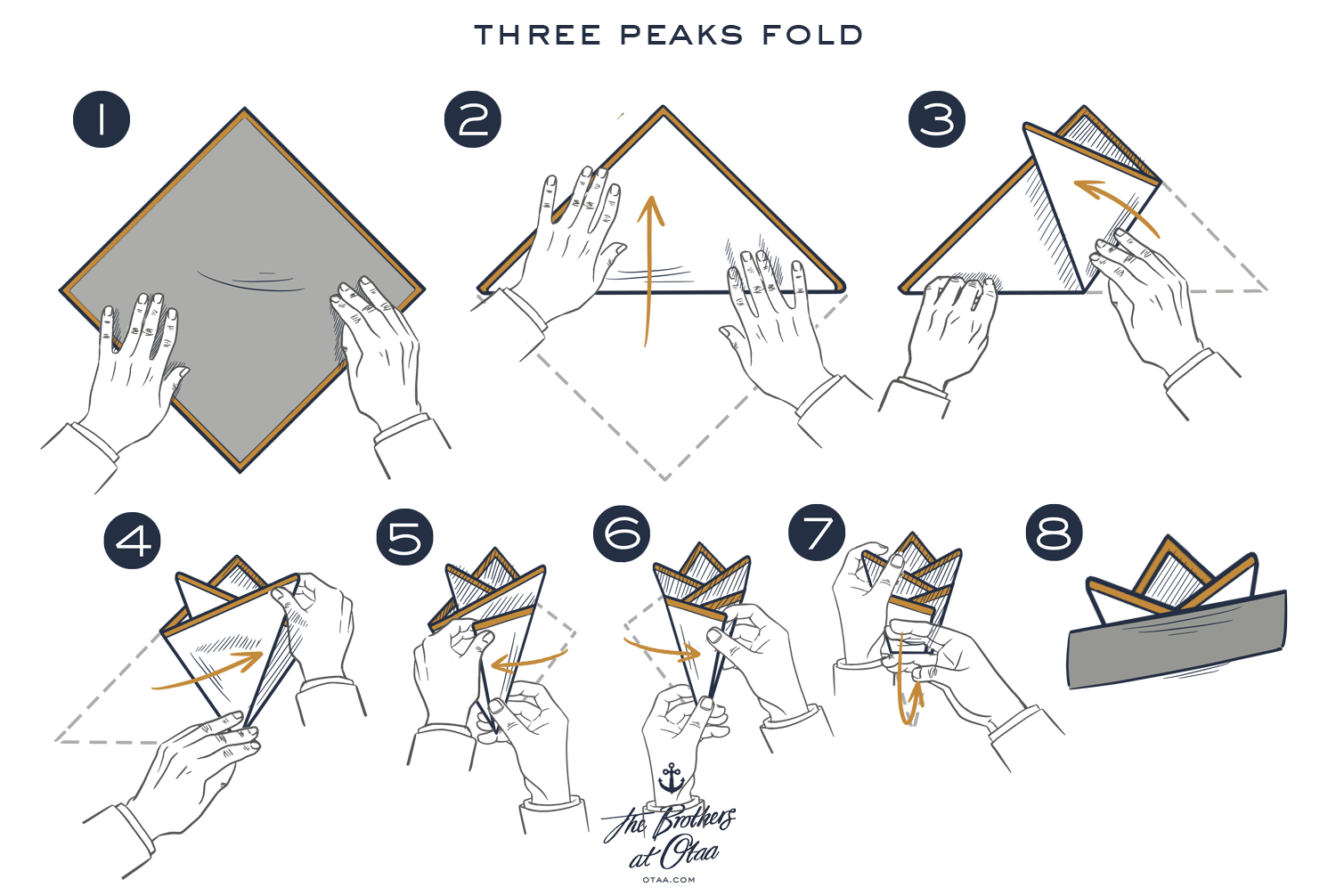 THREE PEAKS FOLD

1

2

3

4

5

6

7

8

The Brothers at Otaa

OTAA.COM