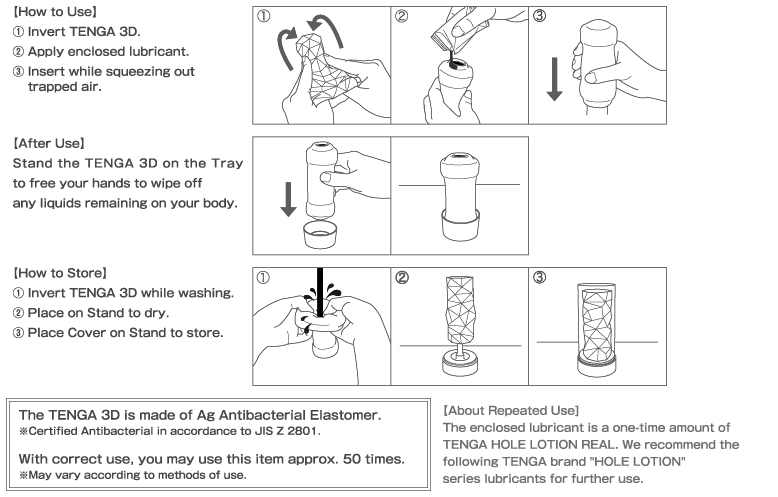 【How to Use】
① Invert TENGA 3D.
② Apply enclosed lubricant.
③ Insert while squeezing out trapped air.

①

②

③

【After Use】
Stand the TENGA 3D on the Tray to free your hands to wipe off any liquids remaining on your body.

【How to Store】
① Invert TENGA 3D while washing.
② Place on Stand to dry.
③ Place Cover on Stand to store.

①

②

③

The TENGA 3D is made of Ag Antibacterial Elastomer.
※Certified Antibacterial in accordance to JIS Z 2801.

With correct use, you may use this item approx. 50 times.
※May vary according to methods of use.

【About Repeated Use】
The enclosed lubricant is a one-time amount of TENGA HOLE LOTION REAL. We recommend the following TENGA brand "HOLE LOTION" series lubricants for further use.