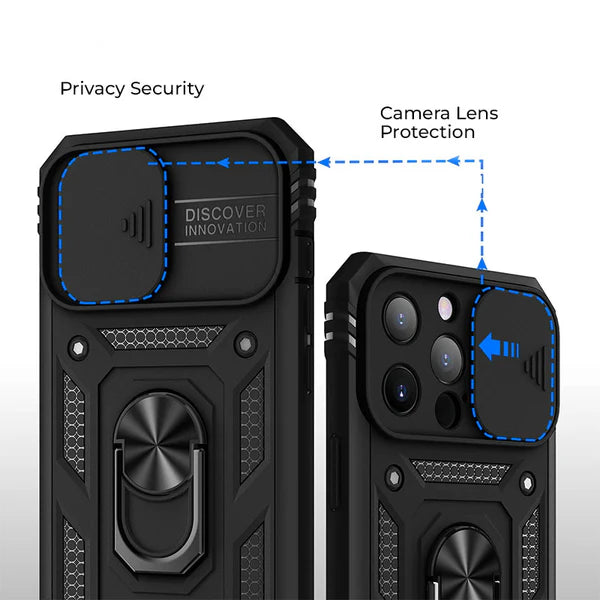 Privacy Security

Camera Lens Protection

DISCOVER INNOVATION