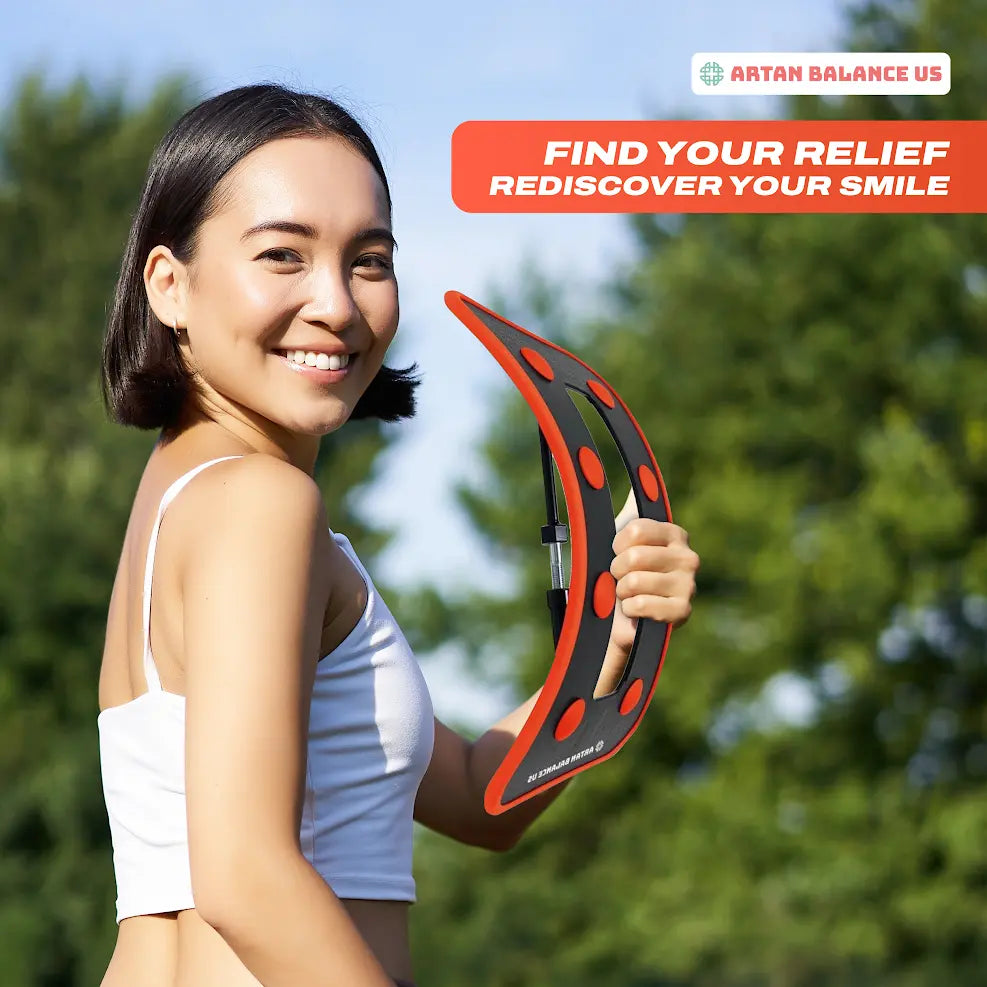 ARTAN BALANCE US

FIND YOUR RELIEF
REDISCOVER YOUR SMILE

ARTAN BALANCE US