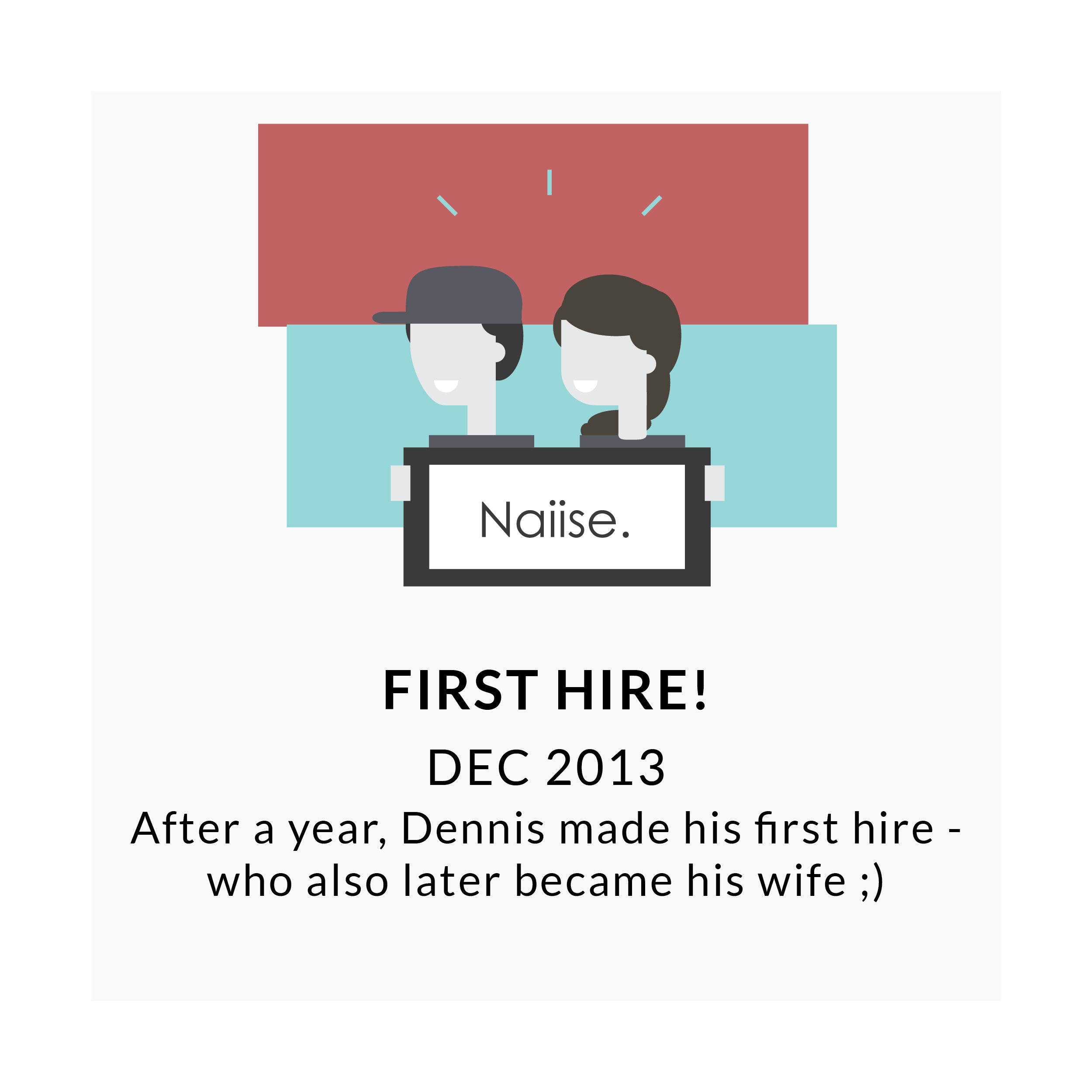 Naiise.

FIRST HIRE!

DEC 2013

After a year, Dennis made his first hire - who also later became his wife ;)