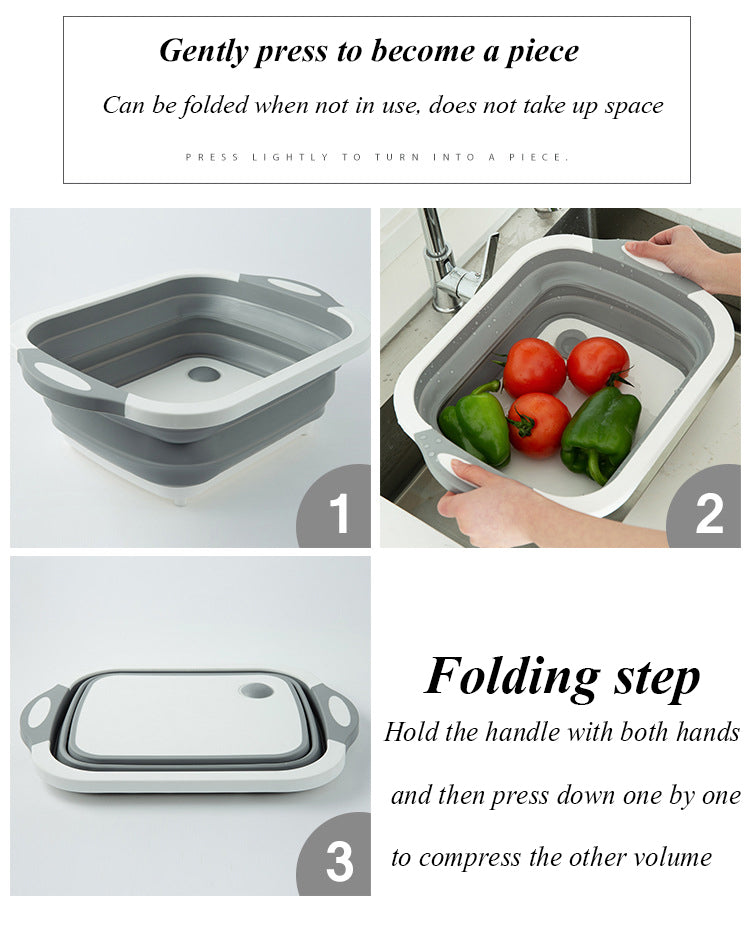 Gently press to become a piece

Can be folded when not in use, does not take up space

PRESS LIGHTLY TO TURN INTO A PIECE.

1

2

3

Folding step

Hold the handle with both hands

and then press down one by one

to compress the other volume