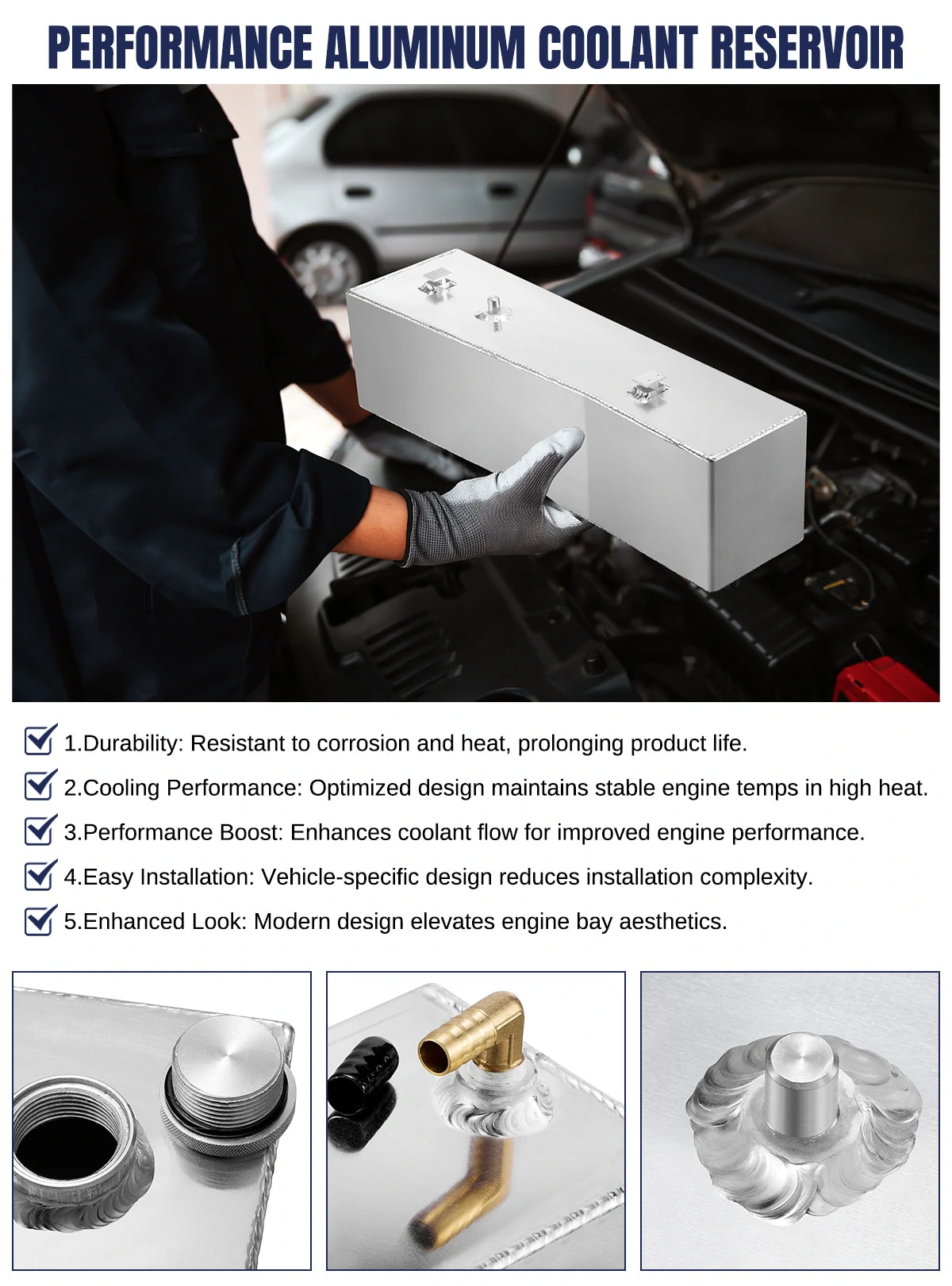 PERFORMANCE ALUMINUM COOLANT RESERVOIR

1.Durability: Resistant to corrosion and heat, prolonging product life.

2.Cooling Performance: Optimized design maintains stable engine temps in high heat.

3.Performance Boost: Enhances coolant flow for improved engine performance.

4.Easy Installation: Vehicle-specific design reduces installation complexity.

5.Enhanced Look: Modern design elevates engine bay aesthetics.