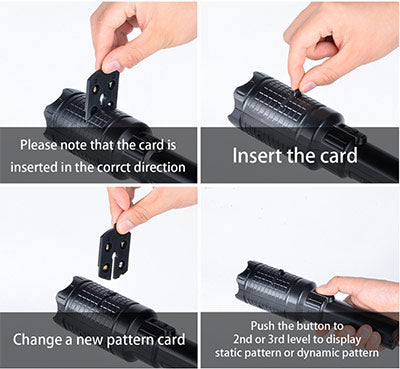 Please note that the card is inserted in the corrct direction

Insert the card

Change a new pattern card

Push the button to 2nd or 3rd level to display static pattern or dynamic pattern