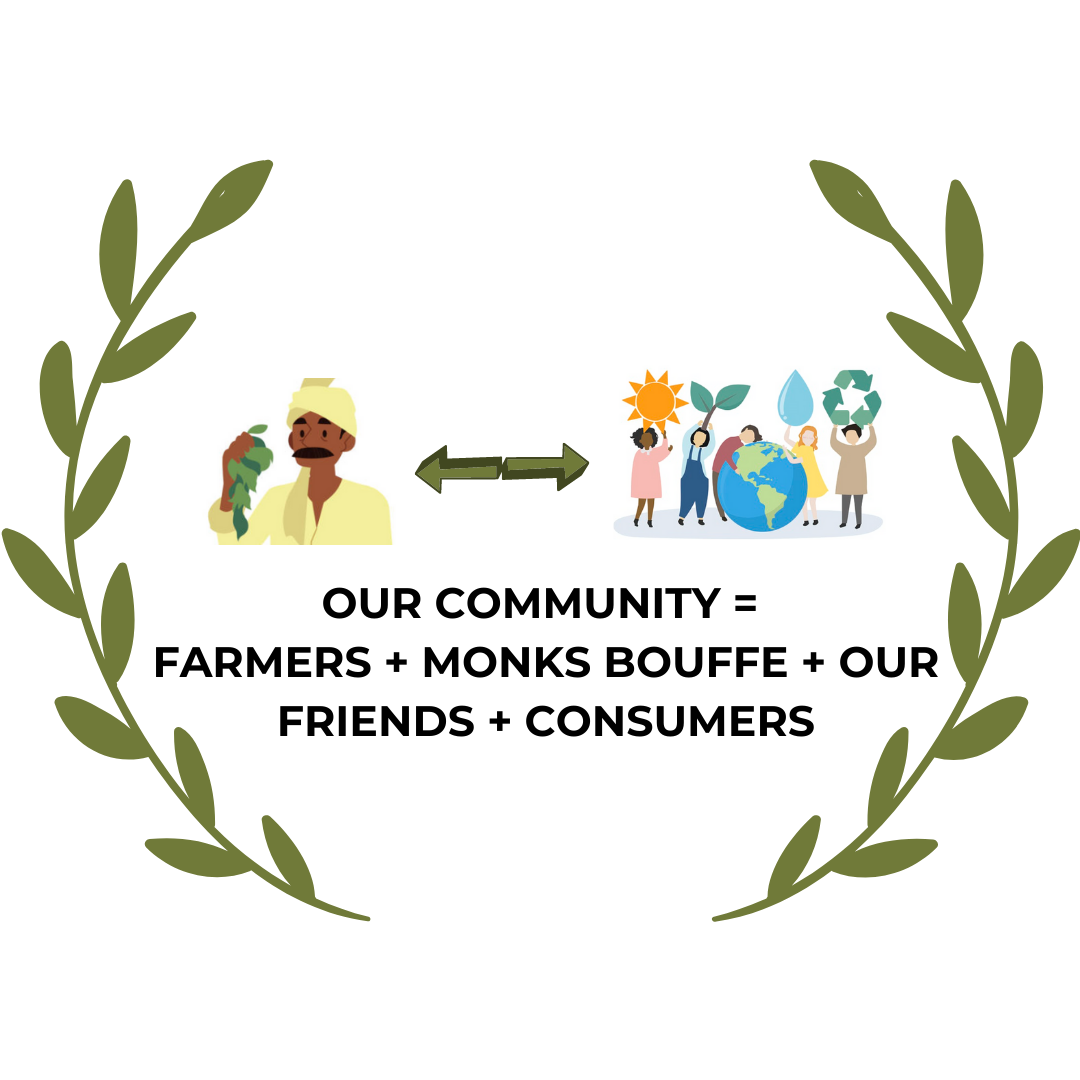 OUR COMMUNITY =
FARMERS + MONKS BOUFFE + OUR FRIENDS + CONSUMERS