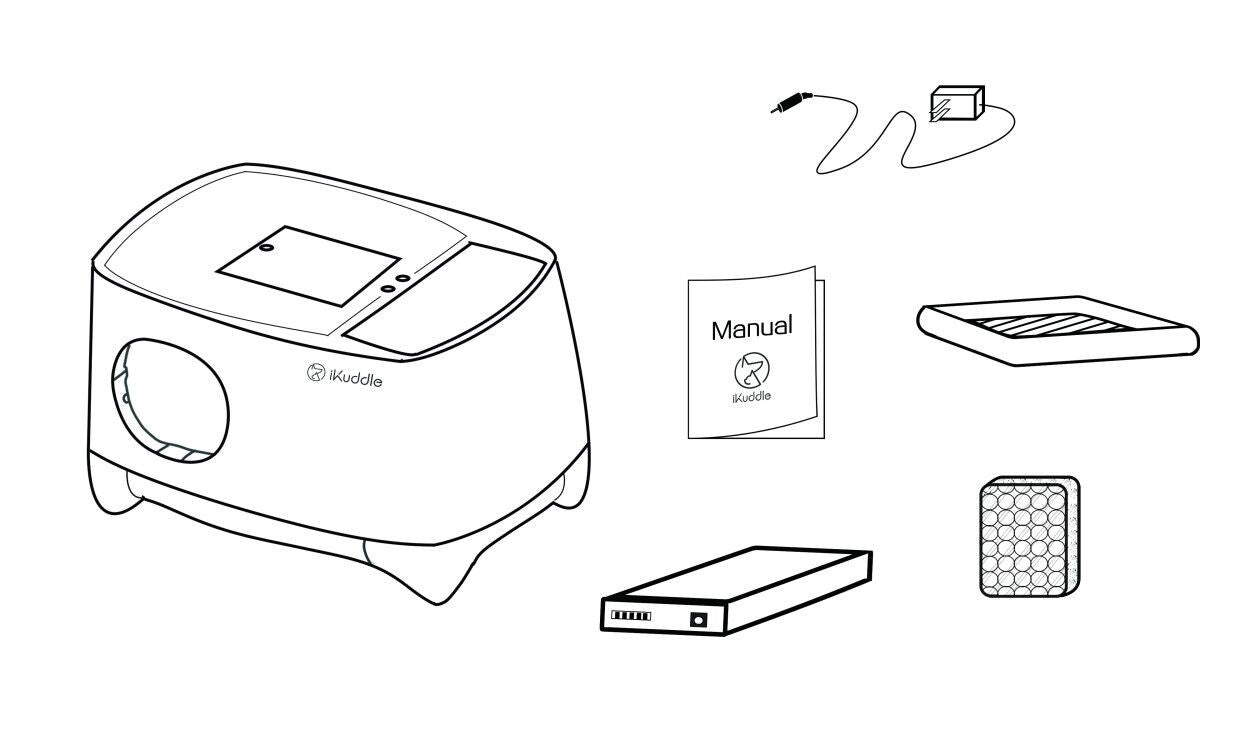 iKuddle

Manual

iKuddle