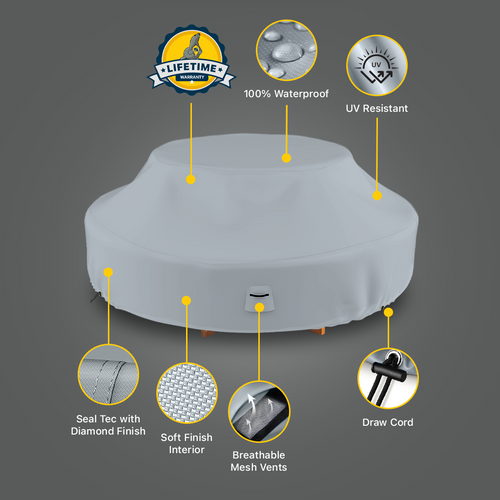 LIFETIME
WARRANTY

100% Waterproof

UV

UV Resistant

Seal Tec with Diamond Finish

Soft Finish Interior

Breathable Mesh Vents

Draw Cord