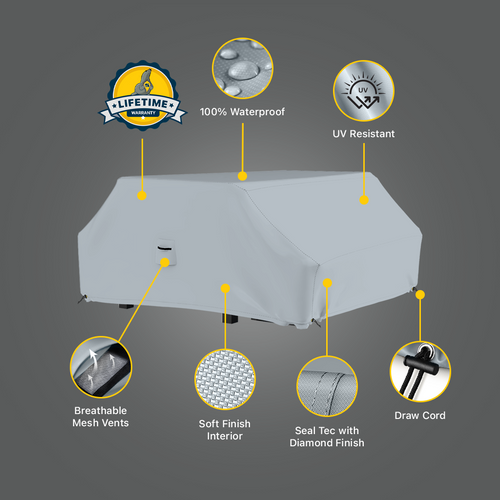 LIFETIME
WARRANTY

100% Waterproof

UV

UV Resistant

Breathable Mesh Vents

Soft Finish Interior

Seal Tec with Diamond Finish

Draw Cord