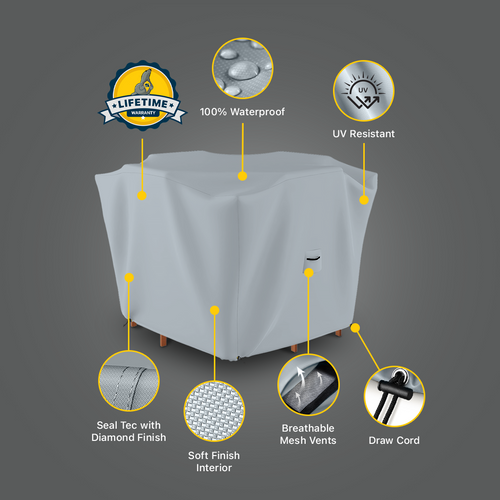 LIFETIME
WARRANTY

100% Waterproof

UV

UV Resistant

Seal Tec with Diamond Finish

Soft Finish Interior

Breathable Mesh Vents

Draw Cord