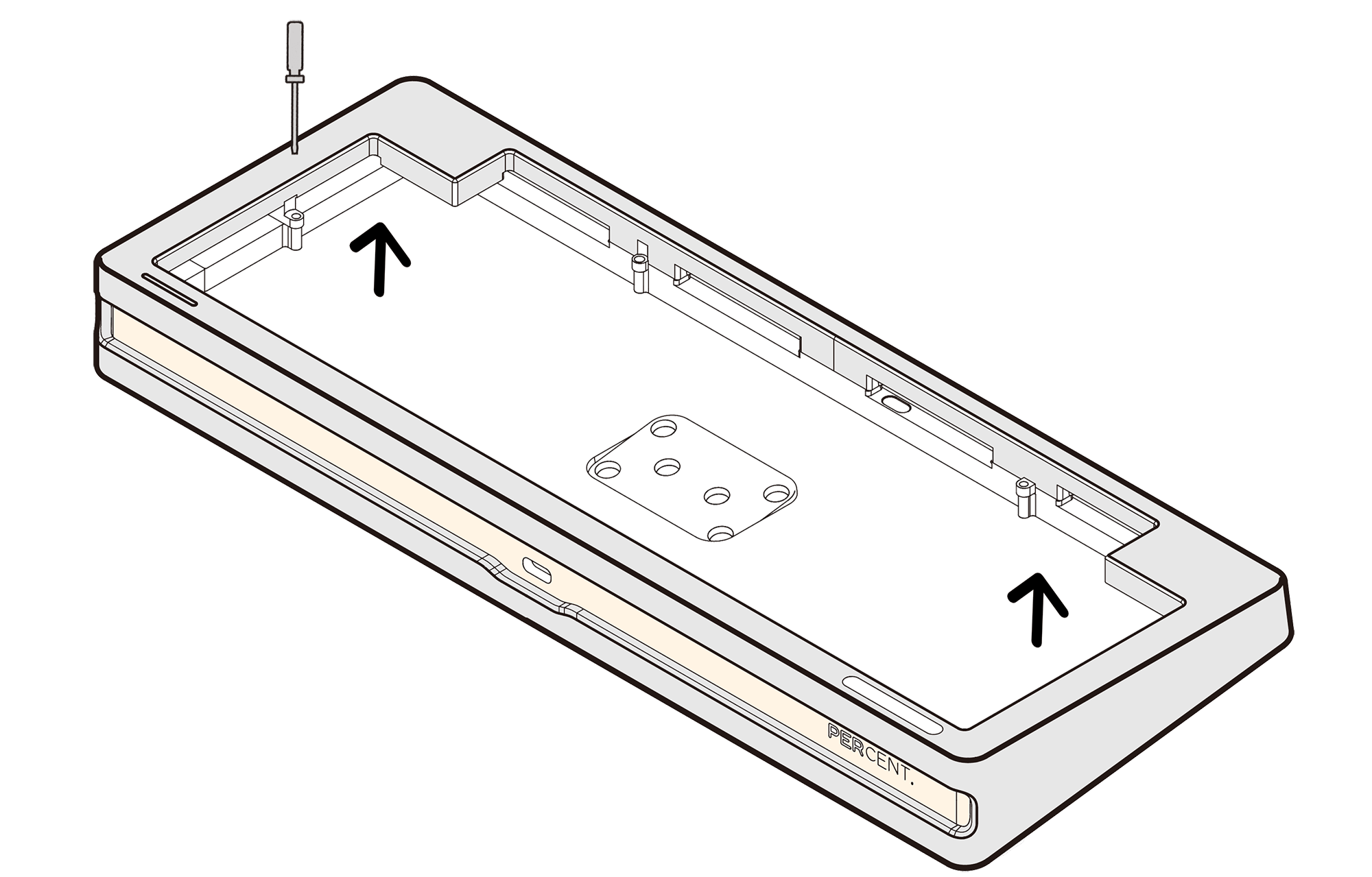 PERCENT.