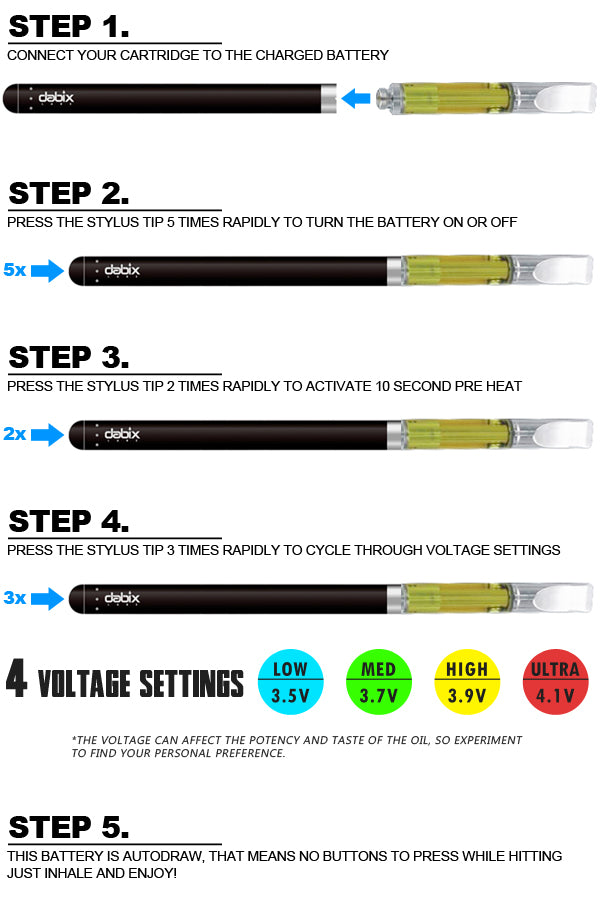 STEP 1.
CONNECT YOUR CARTRIDGE TO THE CHARGED BATTERY

dabix

STEP 2.
PRESS THE STYLUS TIP 5 TIMES RAPIDLY TO TURN THE BATTERY ON OR OFF

5x

dabix

STEP 3.
PRESS THE STYLUS TIP 2 TIMES RAPIDLY TO ACTIVATE 10 SECOND PRE HEAT

2x

dabix

STEP 4.
PRESS THE STYLUS TIP 3 TIMES RAPIDLY TO CYCLE THROUGH VOLTAGE SETTINGS

3x

dabix

4 VOLTAGE SETTINGS

LOW 3.5V

MED 3.7V

HIGH 3.9V

ULTRA 4.1V

*THE VOLTAGE CAN AFFECT THE POTENCY AND TASTE OF THE OIL, SO EXPERIMENT TO FIND YOUR PERSONAL PREFERENCE.

STEP 5.
THIS BATTERY IS AUTODRAW, THAT MEANS NO BUTTONS TO PRESS WHILE HITTING JUST INHALE AND ENJOY!