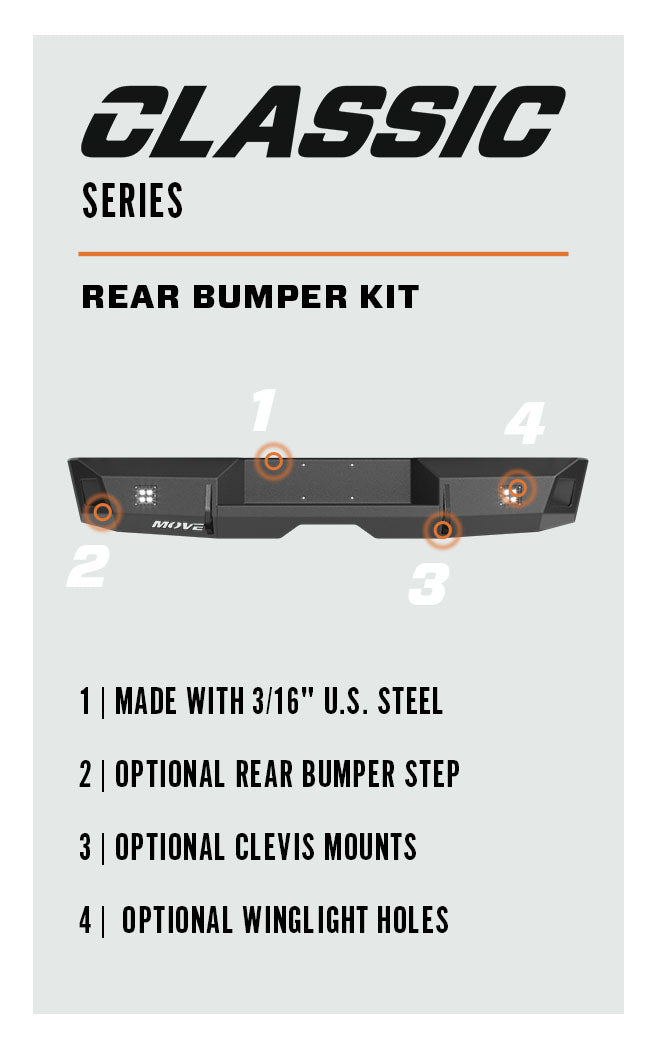 CLASSIC
SERIES

REAR BUMPER KIT

1

4

MOVE

2

3

1 | MADE WITH 3/16" U.S. STEEL

2 | OPTIONAL REAR BUMPER STEP

3 | OPTIONAL CLEVIS MOUNTS

4 | OPTIONAL WINGLIGHT HOLES