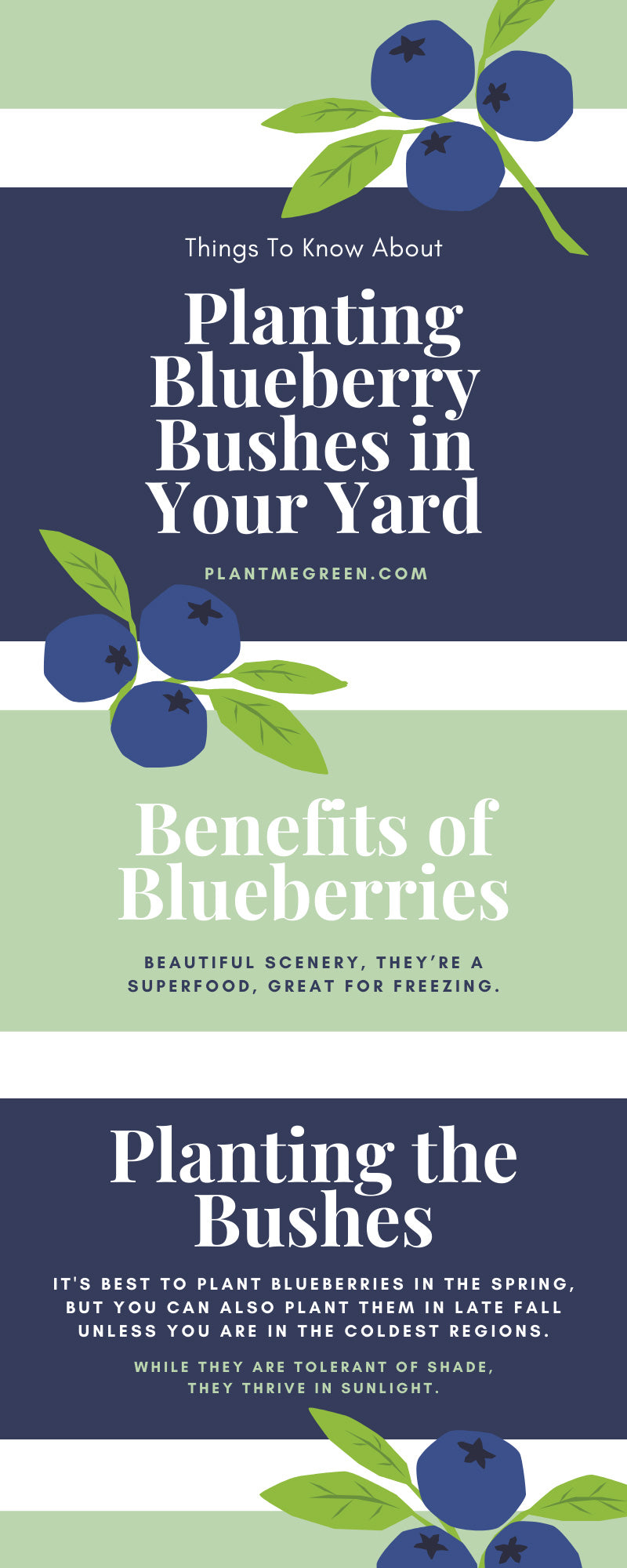 Things To Know About

Planting Blueberry Bushes in Your Yard

PLANTMEGREEN.COM

Benefits of Blueberries

BEAUTIFUL SCENERY, THEY'RE A SUPERFOOD, GREAT FOR FREEZING.

Planting the Bushes

IT'S BEST TO PLANT BLUEBERRIES IN THE SPRING, BUT YOU CAN ALSO PLANT THEM IN LATE FALL UNLESS YOU ARE IN THE COLDEST REGIONS.

WHILE THEY ARE TOLERANT OF SHADE, THEY THRIVE IN SUNLIGHT.