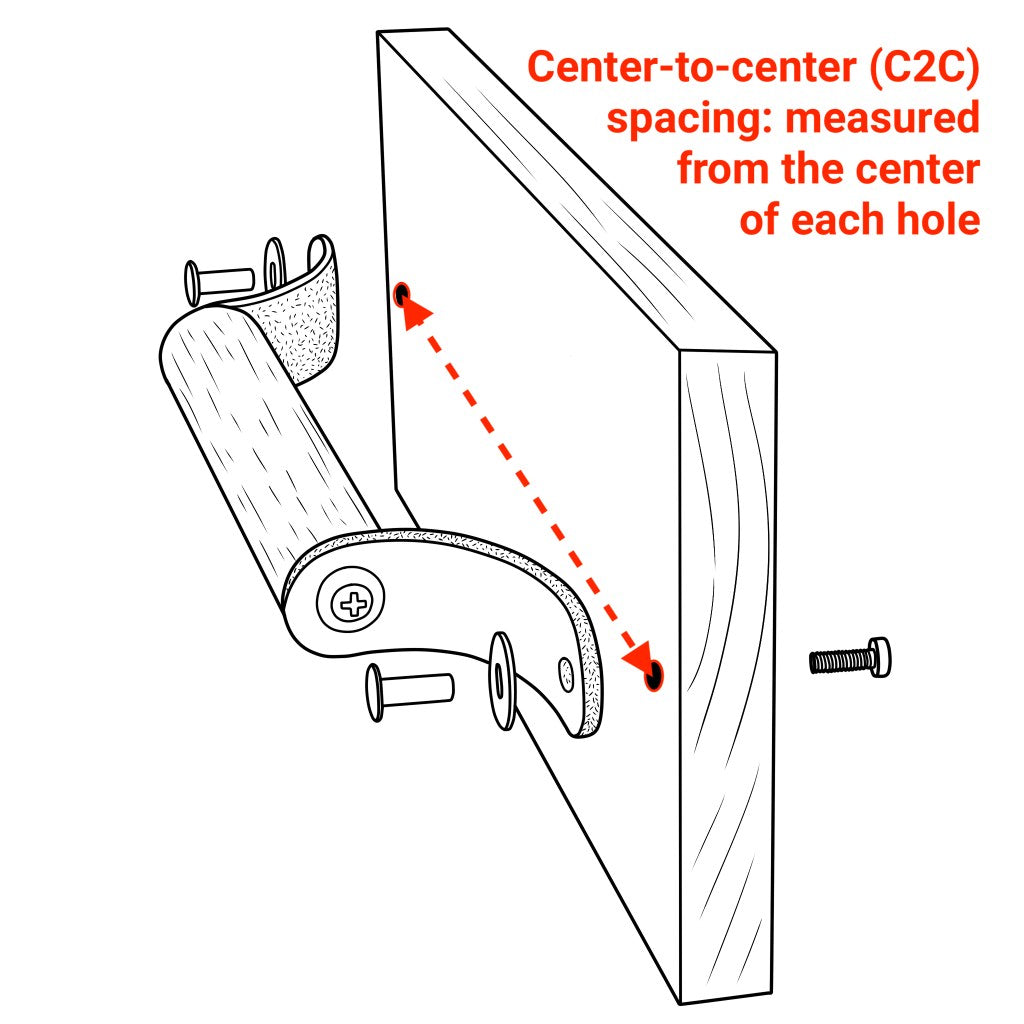 Center-to-center (C2C) spacing: measured from the center of each hole