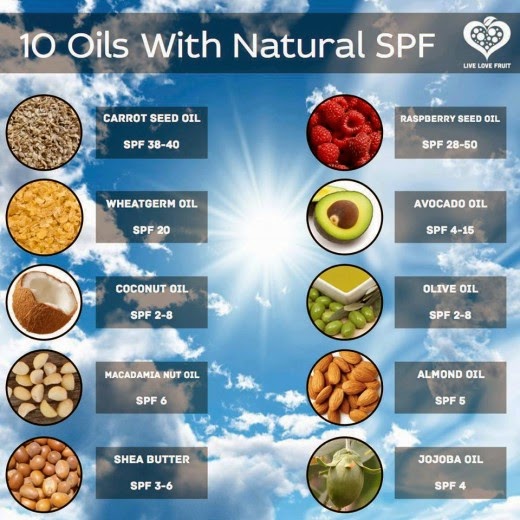 10 Oils With Natural SPF

LIVE LOVE FRUIT

CARROT SEED OIL
SPF 38-40

WHEATGERM OIL
SPF 20

COCONUT OIL
SPF 2-8

MACADAMIA NUT OIL
SPF 6

SHEA BUTTER
SPF 3-6

RASPBERRY SEED OIL
SPF 28-50

AVOCADO OIL
SPF 4-15

OLIVE OIL
SPF 2-8

ALMOND OIL
SPF 5

JOJOBA OIL
SPF 4