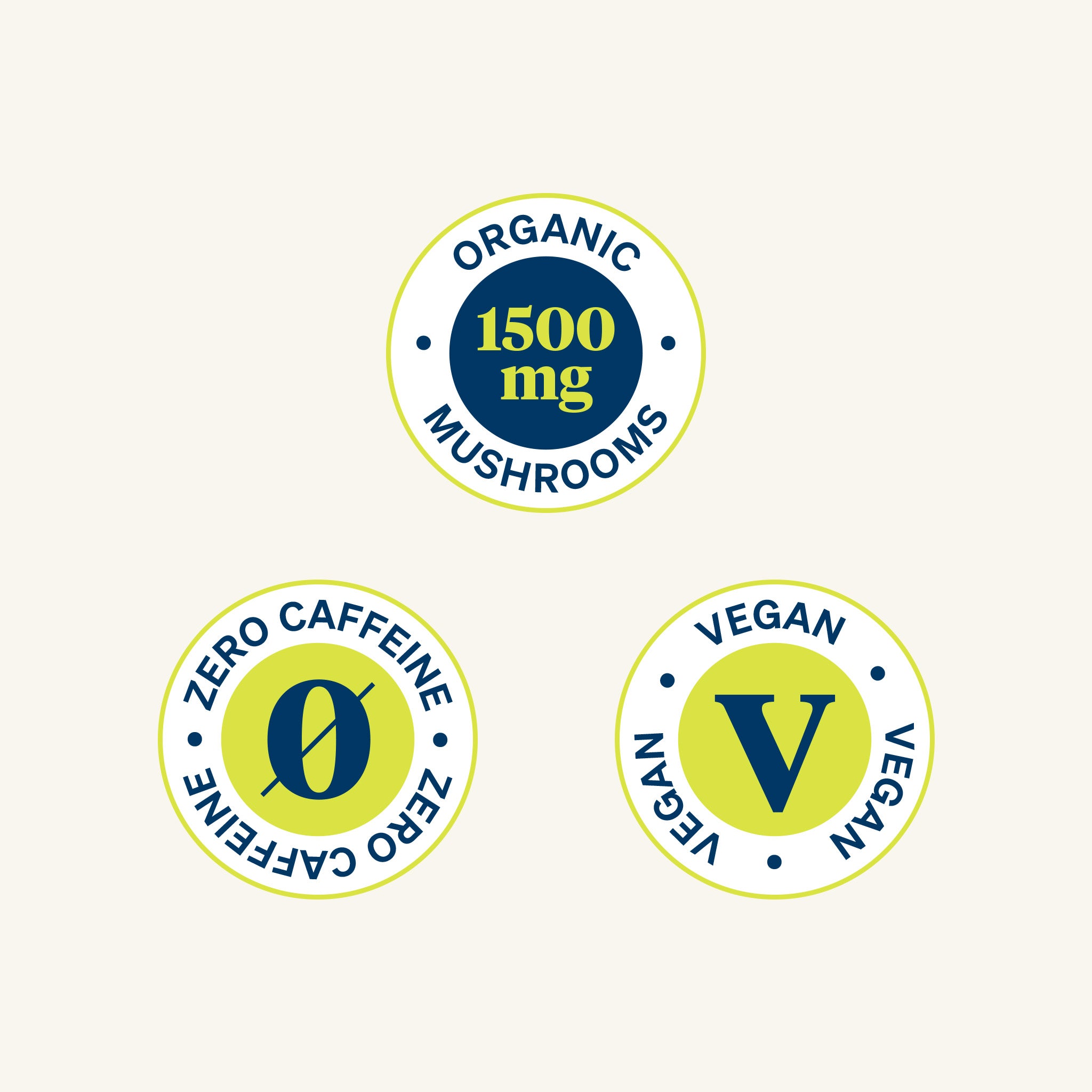 ORGANIC
1500 mg
MUSHROOMS

ZERO CAFFEINE
0
ZERO CAFFEINE

VEGAN
V
VEGAN
VEGAN