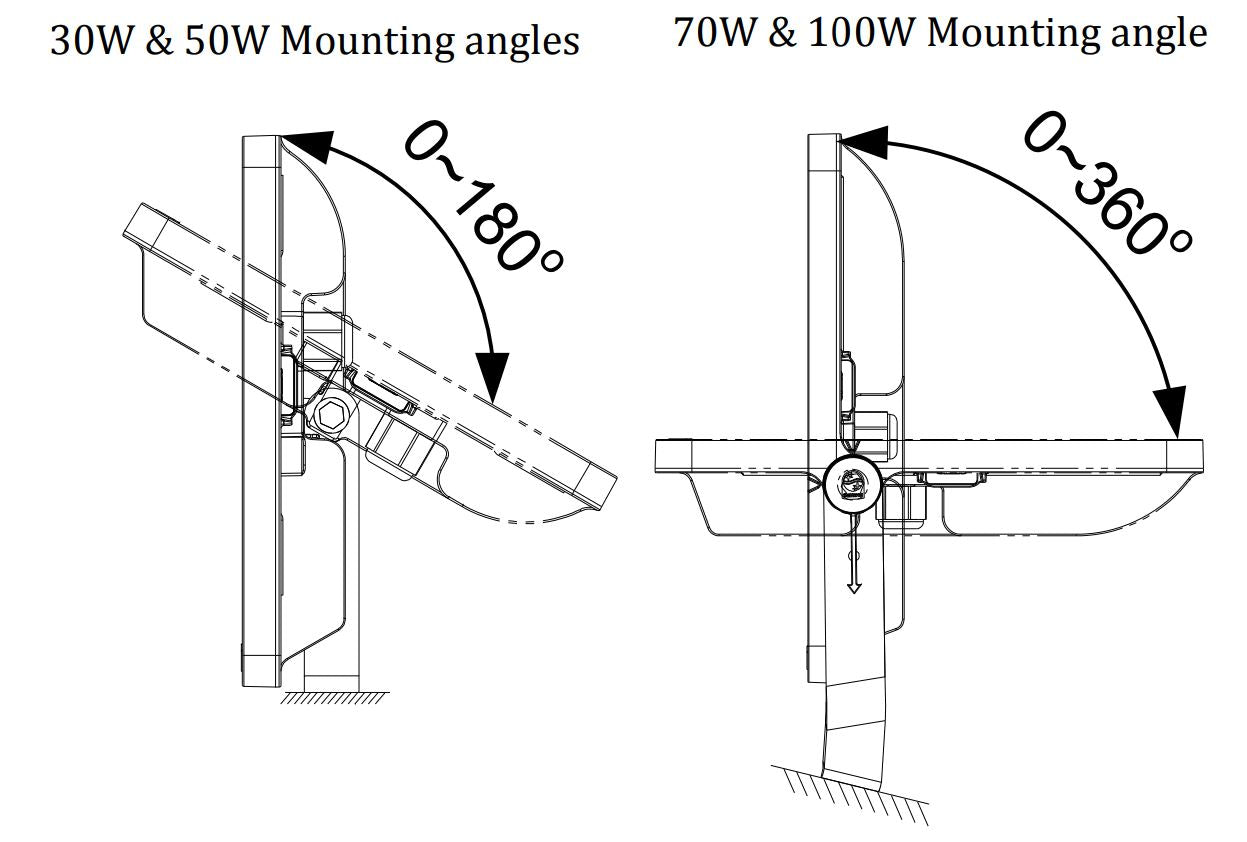 30W & 50W Mounting angles

0~180°

70W & 100W Mounting angle

0~360°