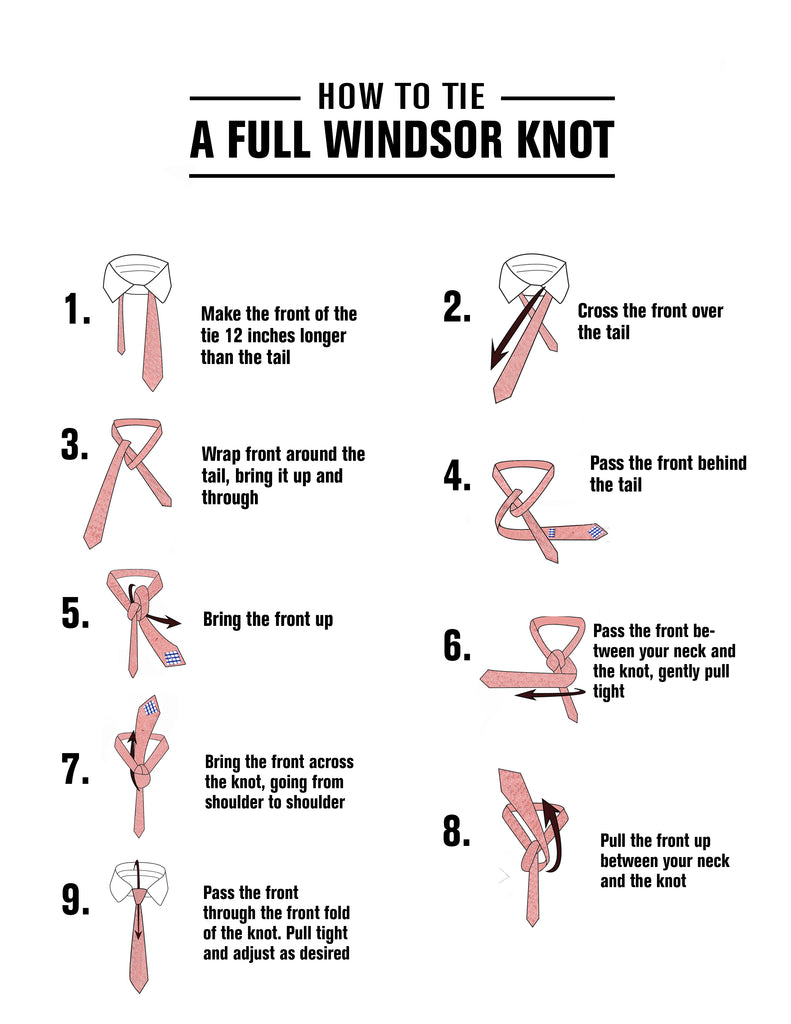 HOW TO TIE
A FULL WINDSOR KNOT

1. Make the front of the tie 12 inches longer than the tail

2. Cross the front over the tail

3. Wrap front around the tail, bring it up and through

4. Pass the front behind the tail

5. Bring the front up

6. Pass the front between your neck and the knot, gently pull tight

7. Bring the front across the knot, going from shoulder to shoulder

8. Pull the front up between your neck and the knot

9. Pass the front through the front fold of the knot. Pull tight and adjust as desired