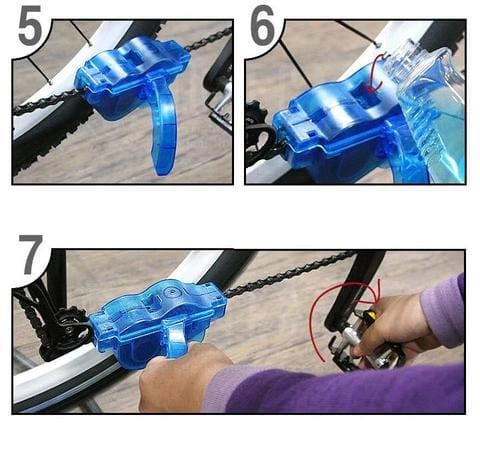 5

6

7