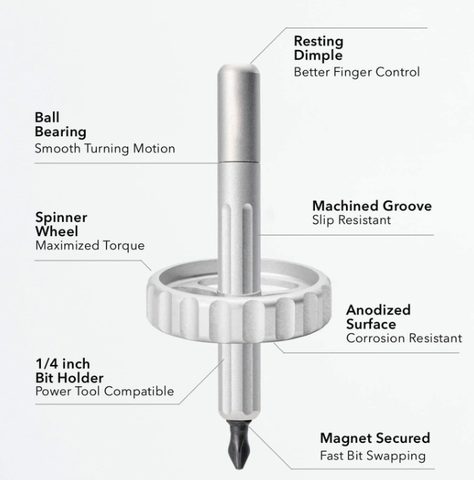 Resting Dimple
Better Finger Control

Ball Bearing
Smooth Turning Motion

Machined Groove
Slip Resistant

Spinner Wheel
Maximized Torque

Anodized Surface
Corrosion Resistant

1/4 inch Bit Holder
Power Tool Compatible

Magnet Secured
Fast Bit Swapping