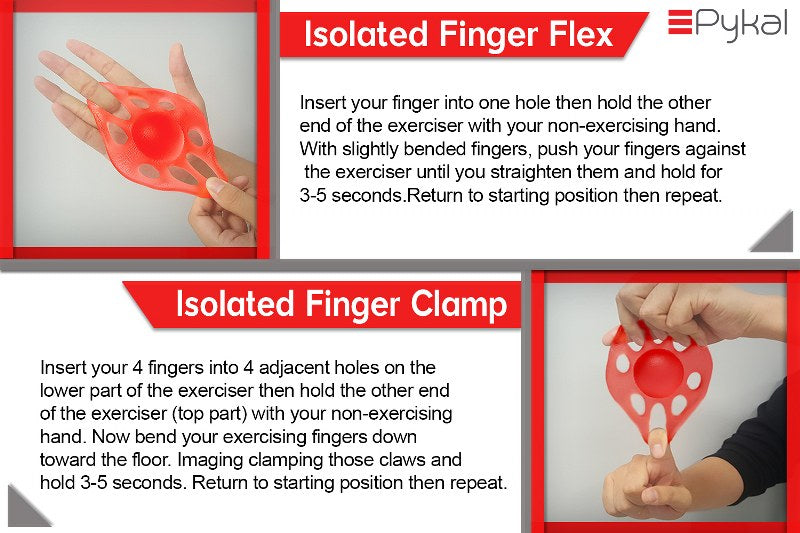 Isolated Finger Flex

Pykal

Insert your finger into one hole then hold the other end of the exerciser with your non-exercising hand. With slightly bended fingers, push your fingers against the exerciser until you straighten them and hold for 3-5 seconds.Return to starting position then repeat.

Isolated Finger Clamp

Insert your 4 fingers into 4 adjacent holes on the lower part of the exerciser then hold the other end of the exerciser (top part) with your non-exercising hand. Now bend your exercising fingers down toward the floor. Imaging clamping those claws and hold 3-5 seconds. Return to starting position then repeat.