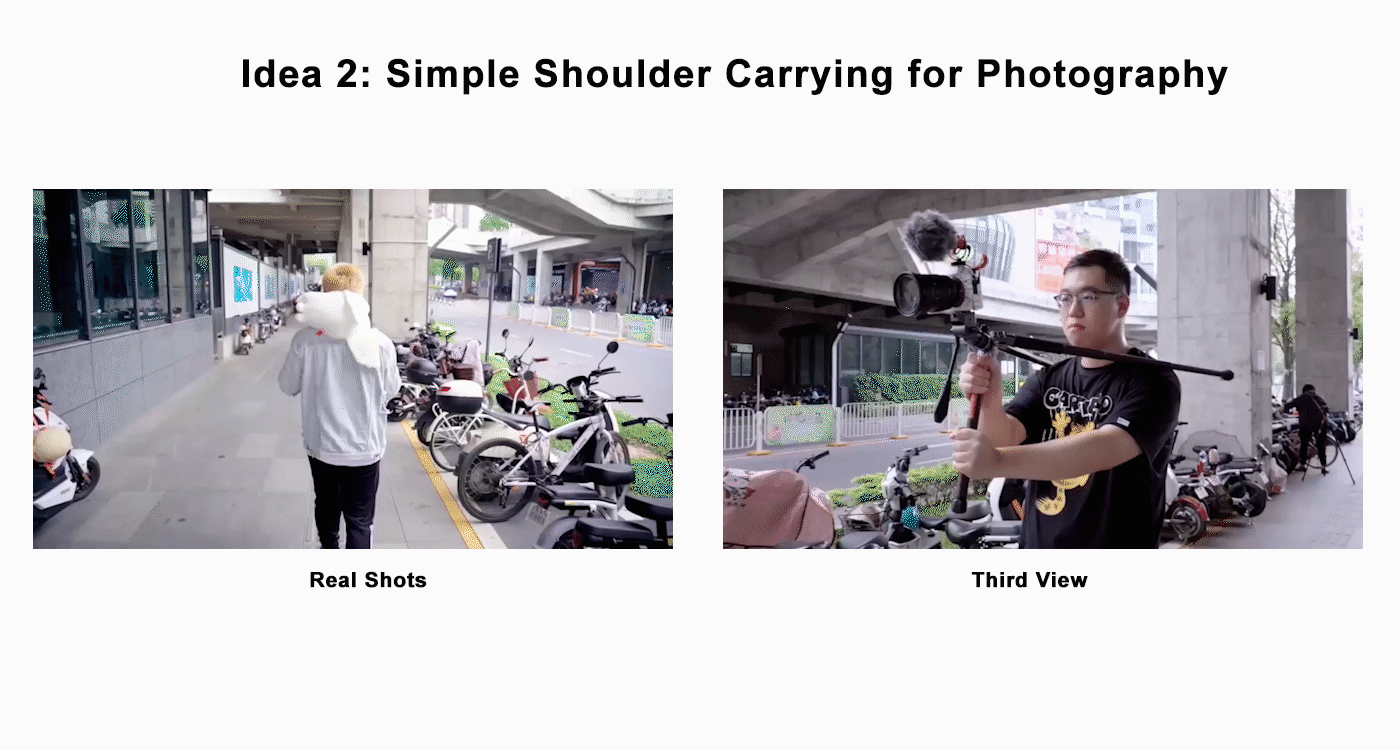 Idea 2: Simple Shoulder Carrying for Photography

Real Shots

Third View