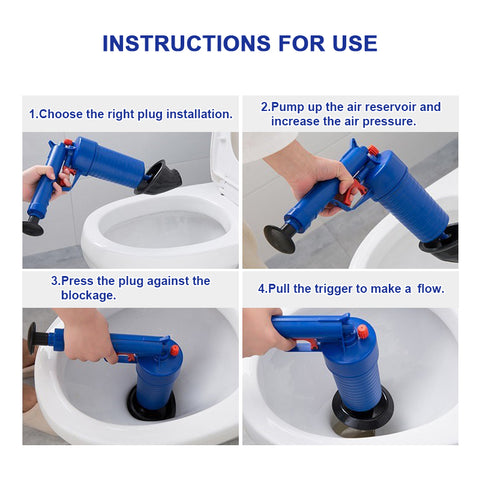 INSTRUCTIONS FOR USE

1.Choose the right plug installation.

2.Pump up the air reservoir and increase the air pressure.

3.Press the plug against the blockage.

4.Pull the trigger to make a  flow.